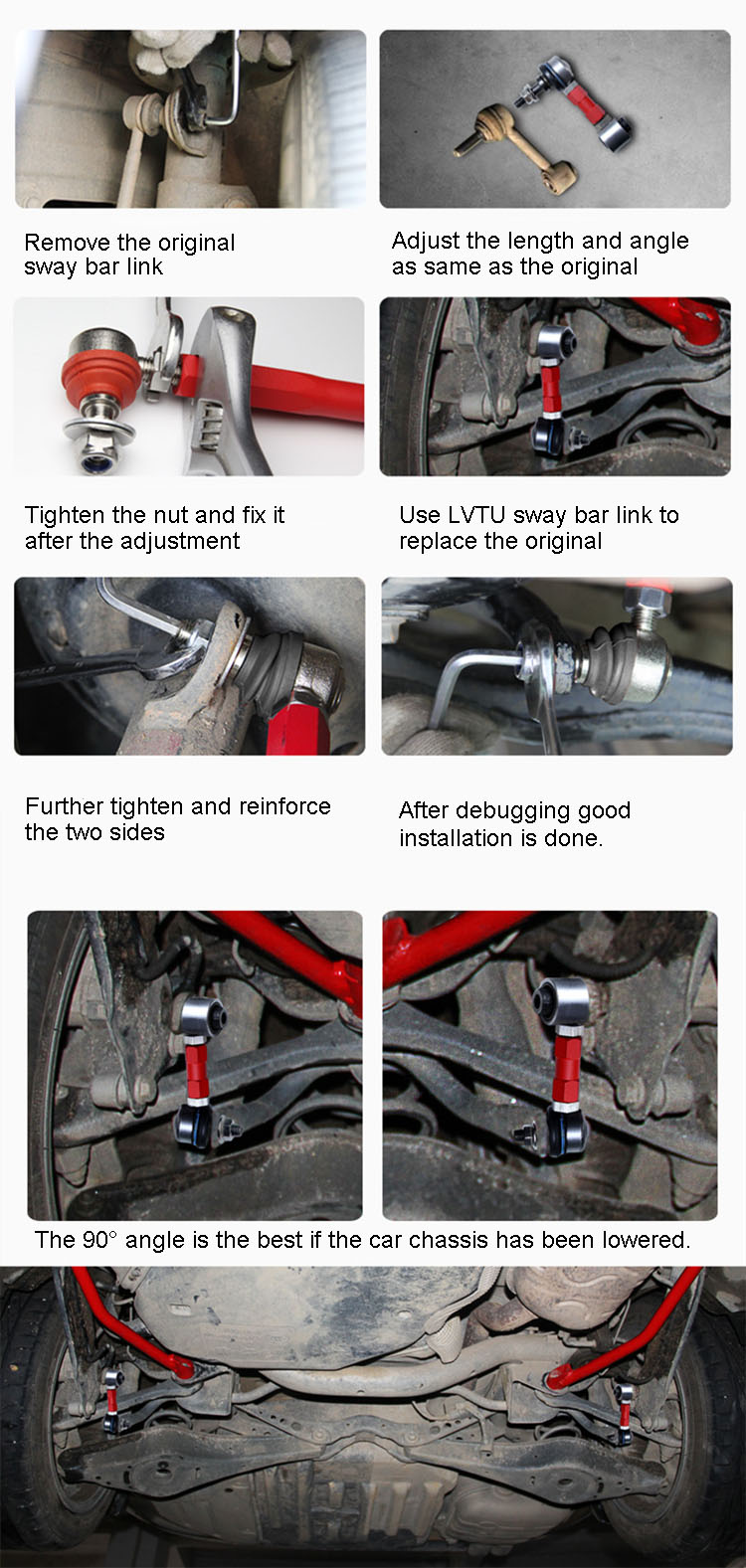 Remove the original sway bar link

Adjust the length and angle as same as the original

Tighten the nut and fix it after the adjustment

Use LVTU sway bar link to replace the original

Further tighten and reinforce the two sides

After debugging good installation is done.

The 90° angle is the best if the car chassis has been lowered.