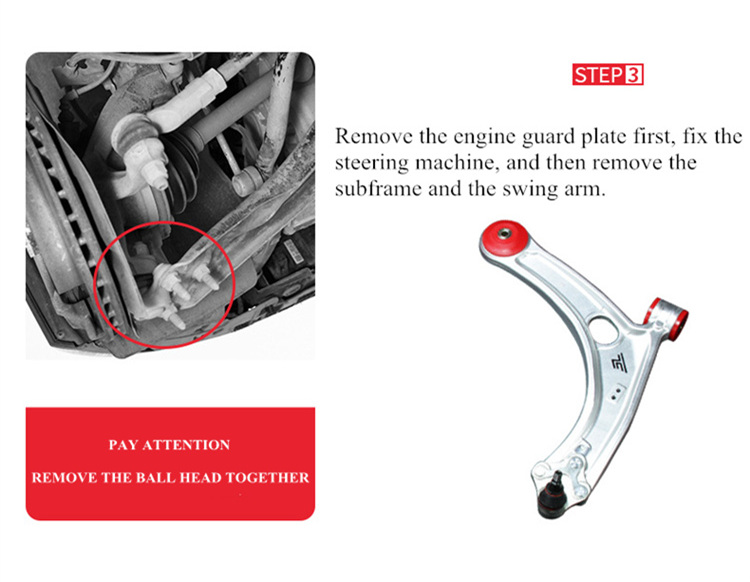 STEP 3

Remove the engine guard plate first, fix the steering machine, and then remove the subframe and the swing arm.

PAY ATTENTION

REMOVE THE BALL HEAD TOGETHER