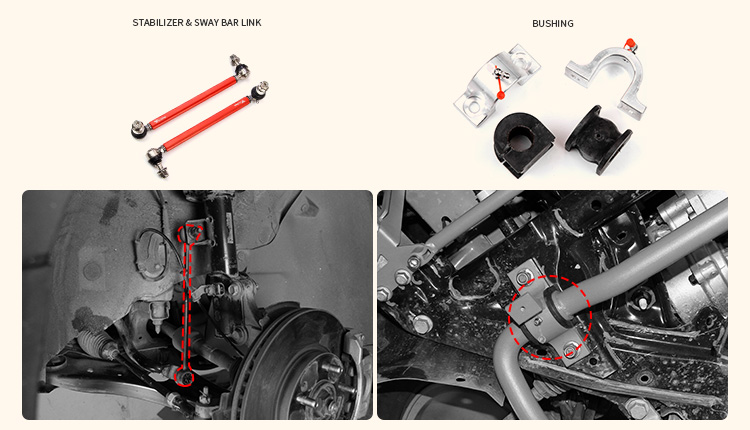 STABILIZER & SWAY BAR LINK

BUSHING