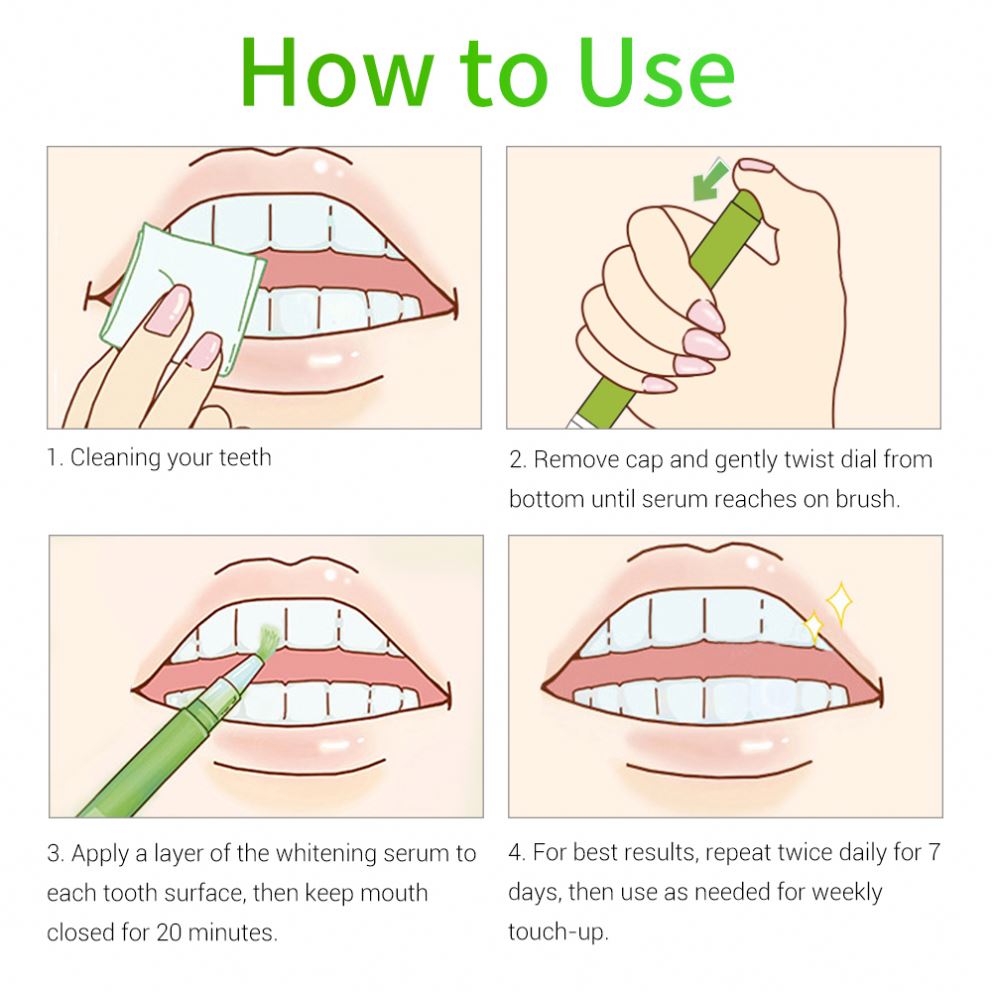 How to Use

1. Cleaning your teeth

2. Remove cap and gently twist dial from bottom until serum reaches on brush.

3. Apply a layer of the whitening serum to each tooth surface, then keep mouth closed for 20 minutes.

4. For best results, repeat twice daily for 7 days, then use as needed for weekly touch-up.