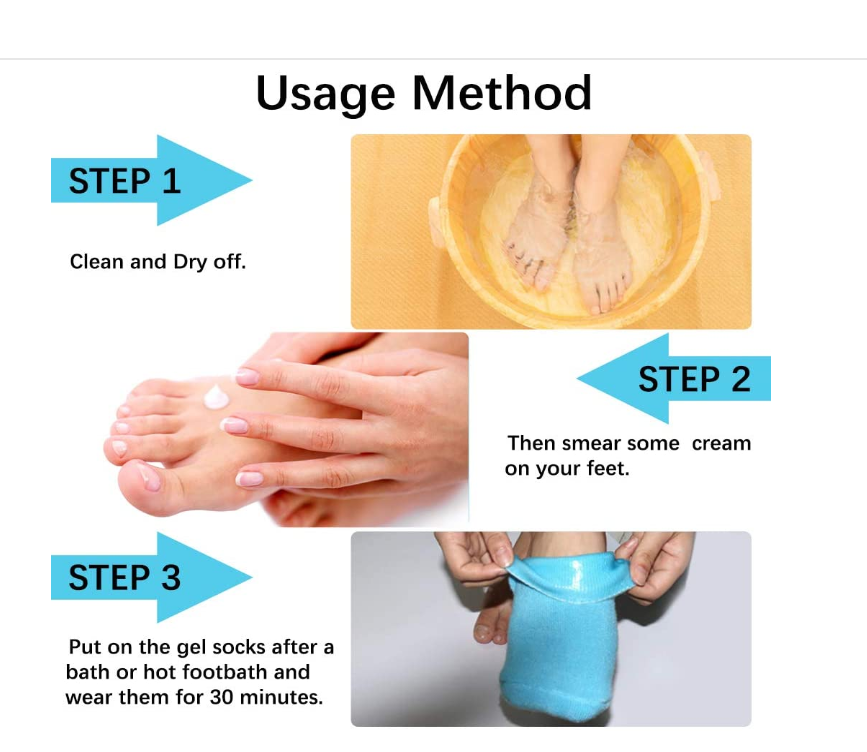 Usage Method

STEP 1

Clean and Dry off.

STEP 2

Then smear some cream on your feet.

STEP 3

Put on the gel socks after a bath or hot footbath and wear them for 30 minutes.