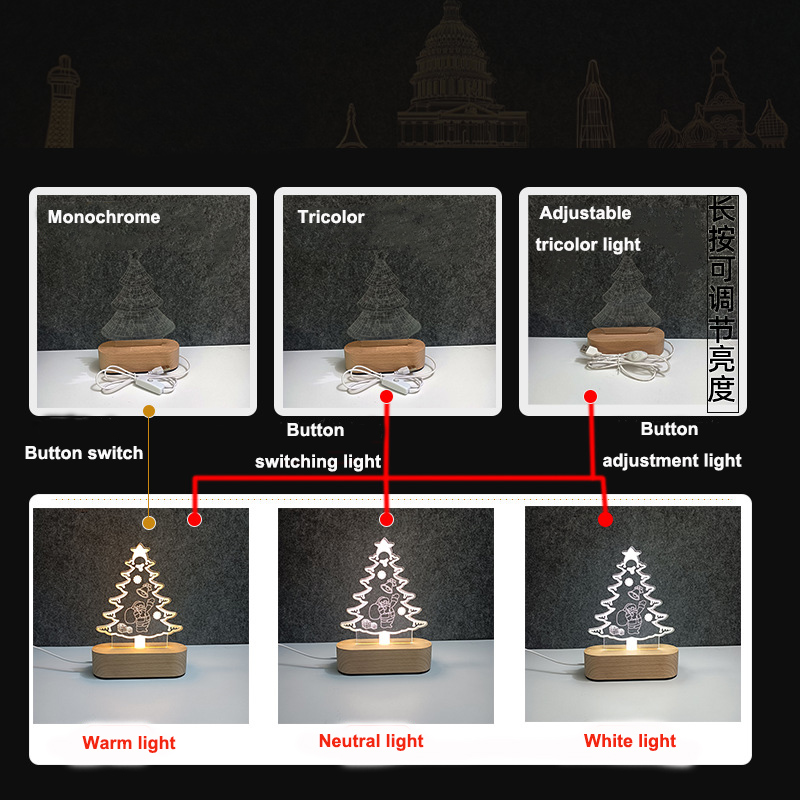 Monochrome

Tricolor

Adjustable tricolor light

长按可调节亮度

Button switch

Button switching light

Button adjustment light

Warm light

Neutral light

White light