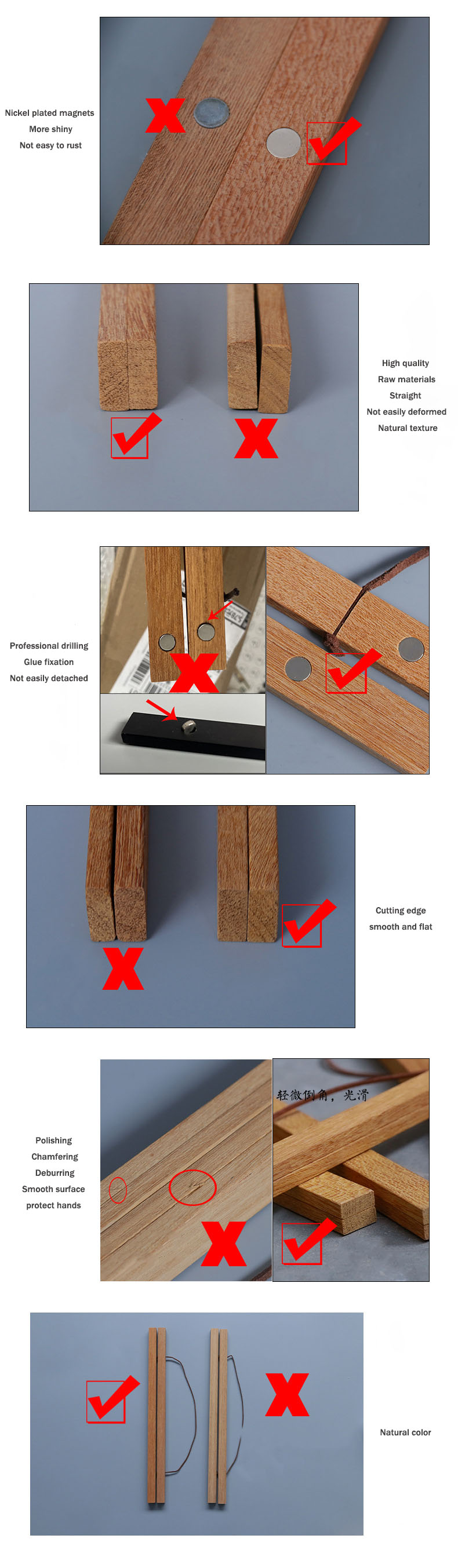 Nickel plated magnets
More shiny
Not easy to rust

High quality
Raw materials
Straight
Not easily deformed
Natural texture

Professional drilling
Glue fixation
Not easily detached

Cutting edge
smooth and flat

Polishing
Chamfering
Deburring
Smooth surface
protect hands

轻微倒角，光滑

Natural color