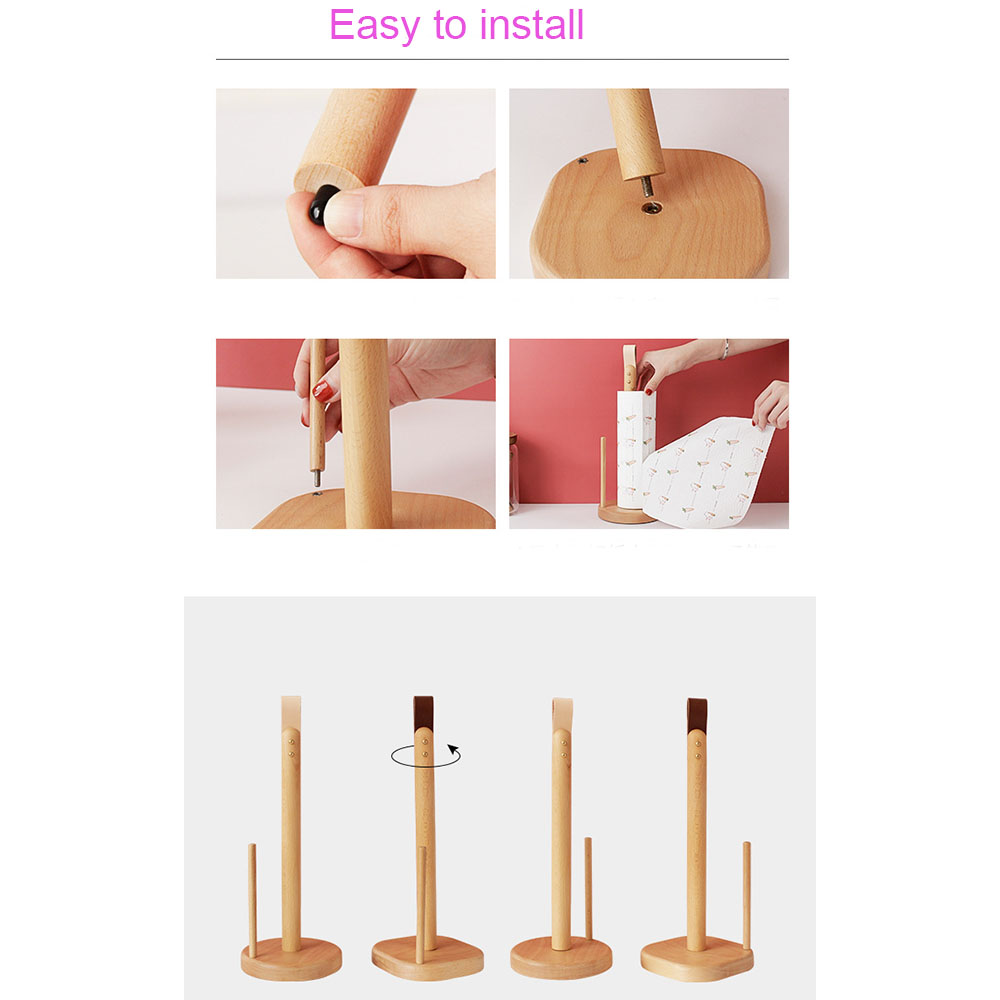 Easy to install