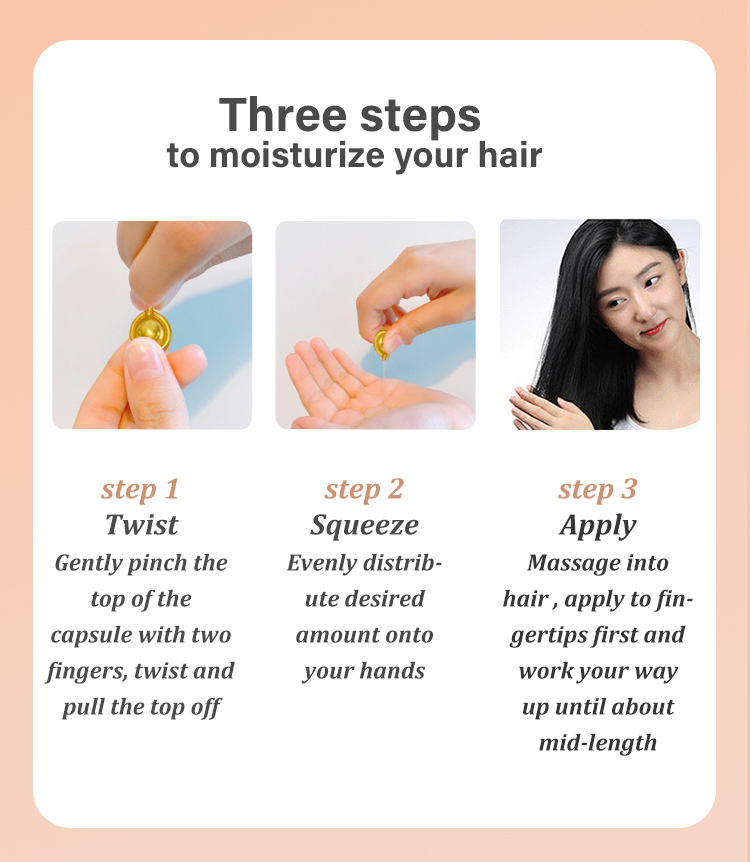 Three steps
to moisturize your hair

step 1
Twist
Gently pinch the top of the capsule with two fingers, twist and pull the top off

step 2
Squeeze
Evenly distribute desired amount onto your hands

step 3
Apply
Massage into hair , apply to fingertips first and work your way up until about mid-length