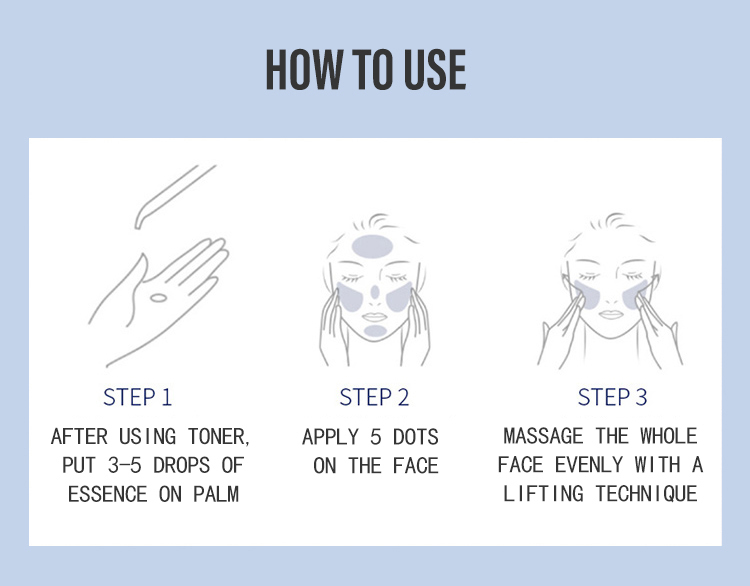 HOW TO USE

STEP 1

AFTER USING TONER, PUT 3-5 DROPS OF ESSENCE ON PALM

STEP 2

APPLY 5 DOTS ON THE FACE

STEP 3

MASSAGE THE WHOLE FACE EVENLY WITH A LIFTING TECHNIQUE