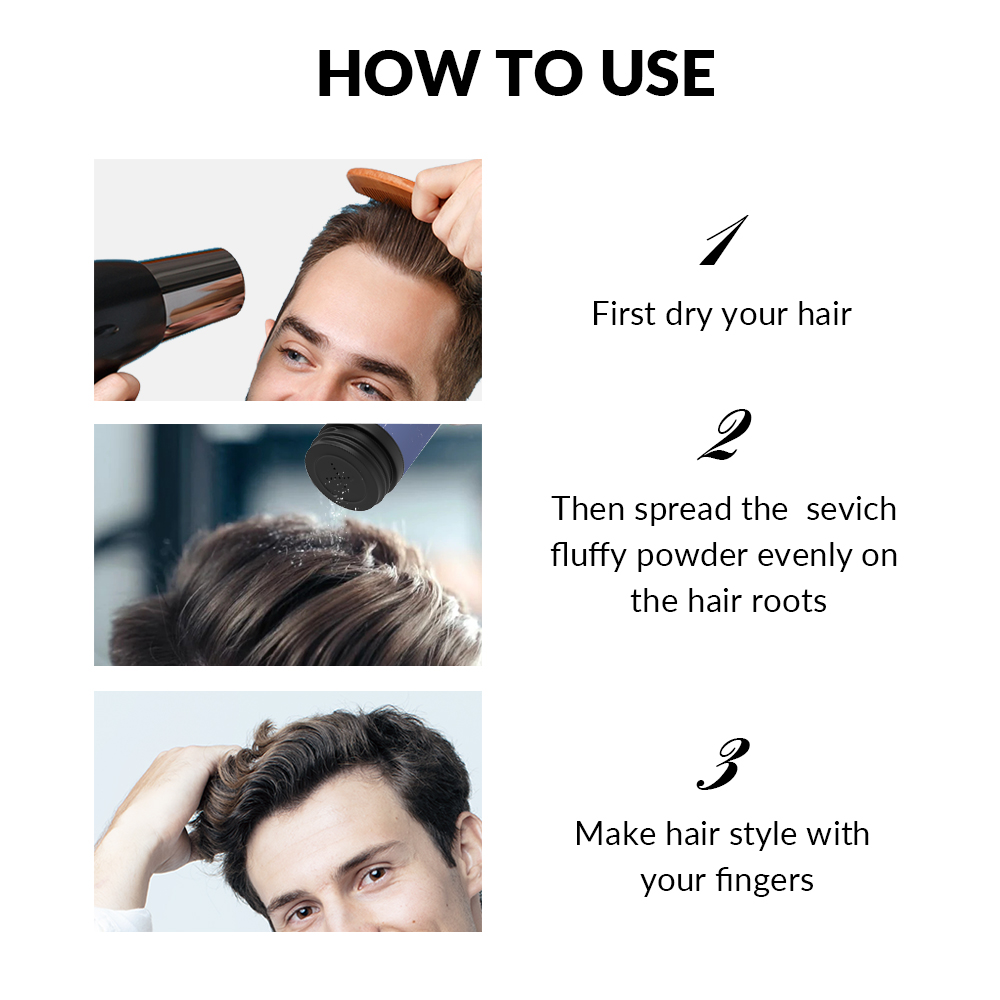 HOW TO USE

1

First dry your hair

2

Then spread the sevich fluffy powder evenly on the hair roots

3

Make hair style with your fingers