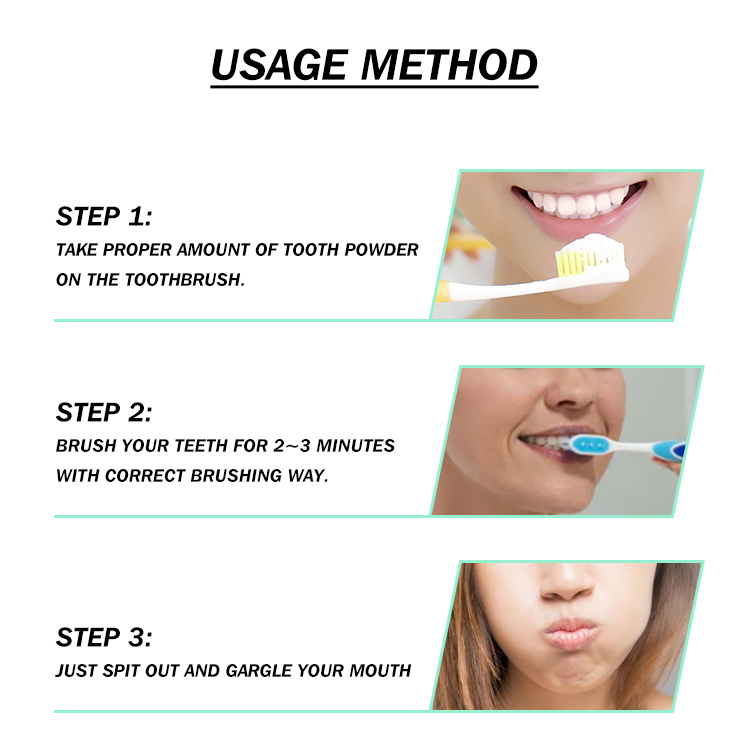 USAGE METHOD

STEP 1:
TAKE PROPER AMOUNT OF TOOTH POWDER ON THE TOOTHBRUSH.

STEP 2:
BRUSH YOUR TEETH FOR 2~3 MINUTES WITH CORRECT BRUSHING WAY.

STEP 3:
JUST SPIT OUT AND GARGLE YOUR MOUTH