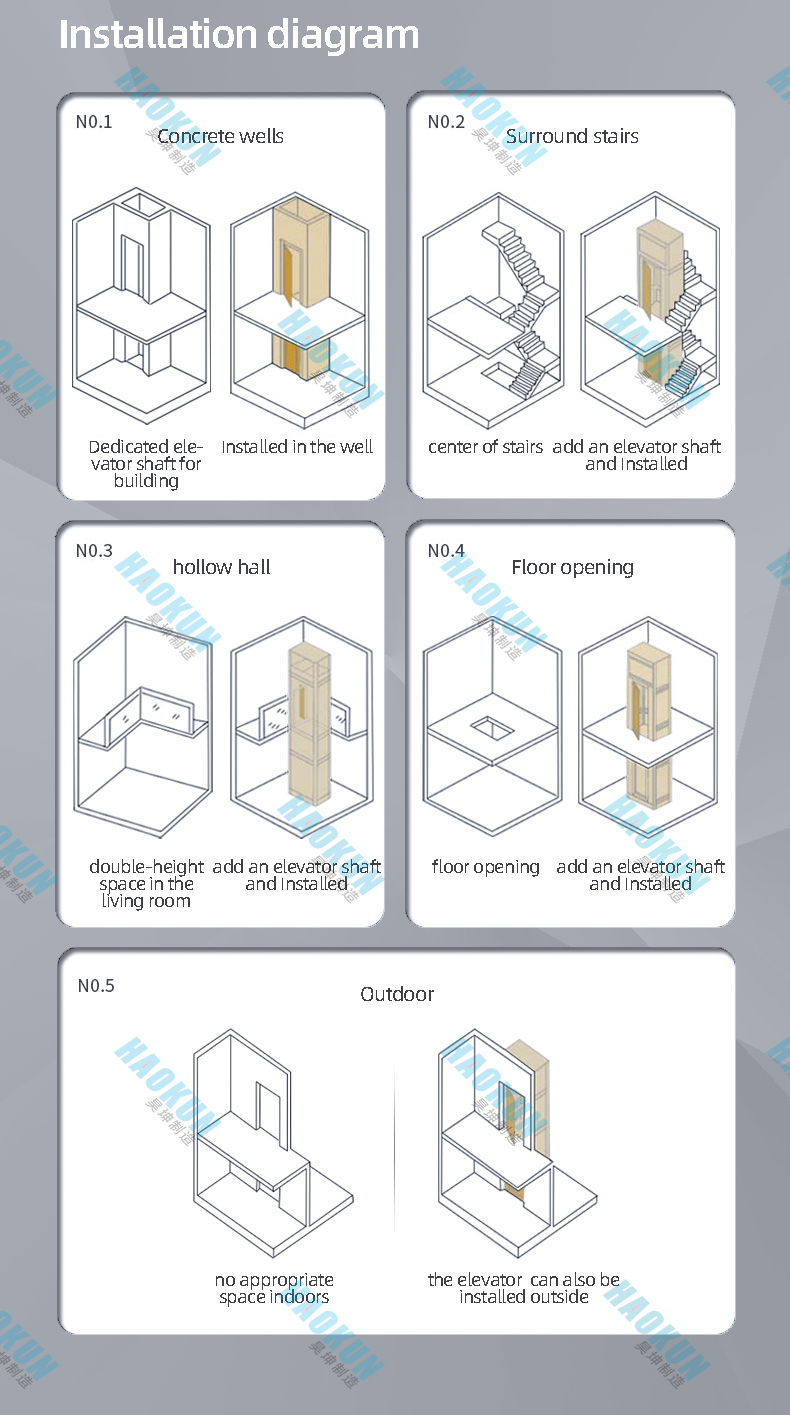 Installation diagram

N0.1 Concrete wells

Dedicated elevator shaft for building

Installed in the well

N0.2 Surround stairs

center of stairs

add an elevator shaft and Installed

N0.3 hollow hall

double-height space in the living room

add an elevator shaft and Installed

N0.4 Floor opening

floor opening

add an elevator shaft and Installed

N0.5 Outdoor

no appropriate space indoors

the elevator can also be installed outside

HAOKUN 昊坤制造