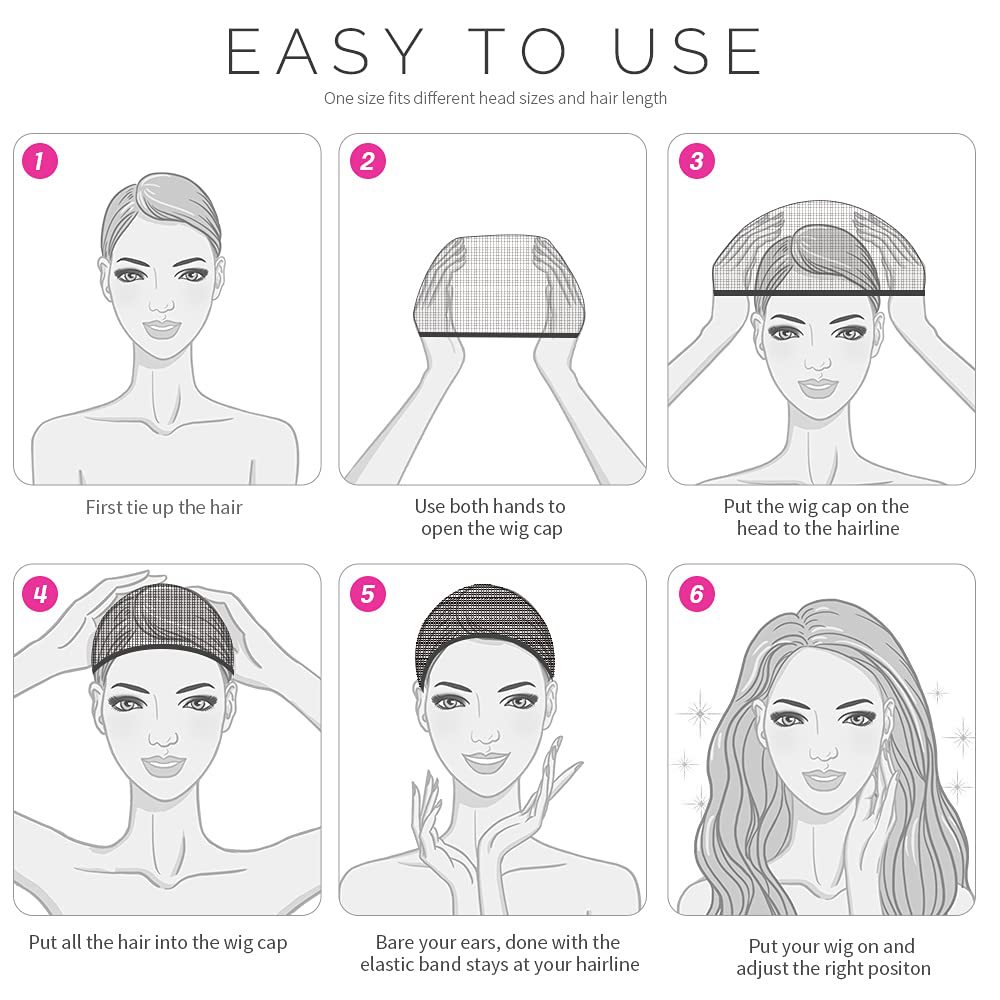 EASY TO USE

One size fits different head sizes and hair length

1

First tie up the hair

2

Use both hands to open the wig cap

3

Put the wig cap on the head to the hairline

4

Put all the hair into the wig cap

5

Bare your ears, done with the elastic band stays at your hairline

6

Put your wig on and adjust the right positon