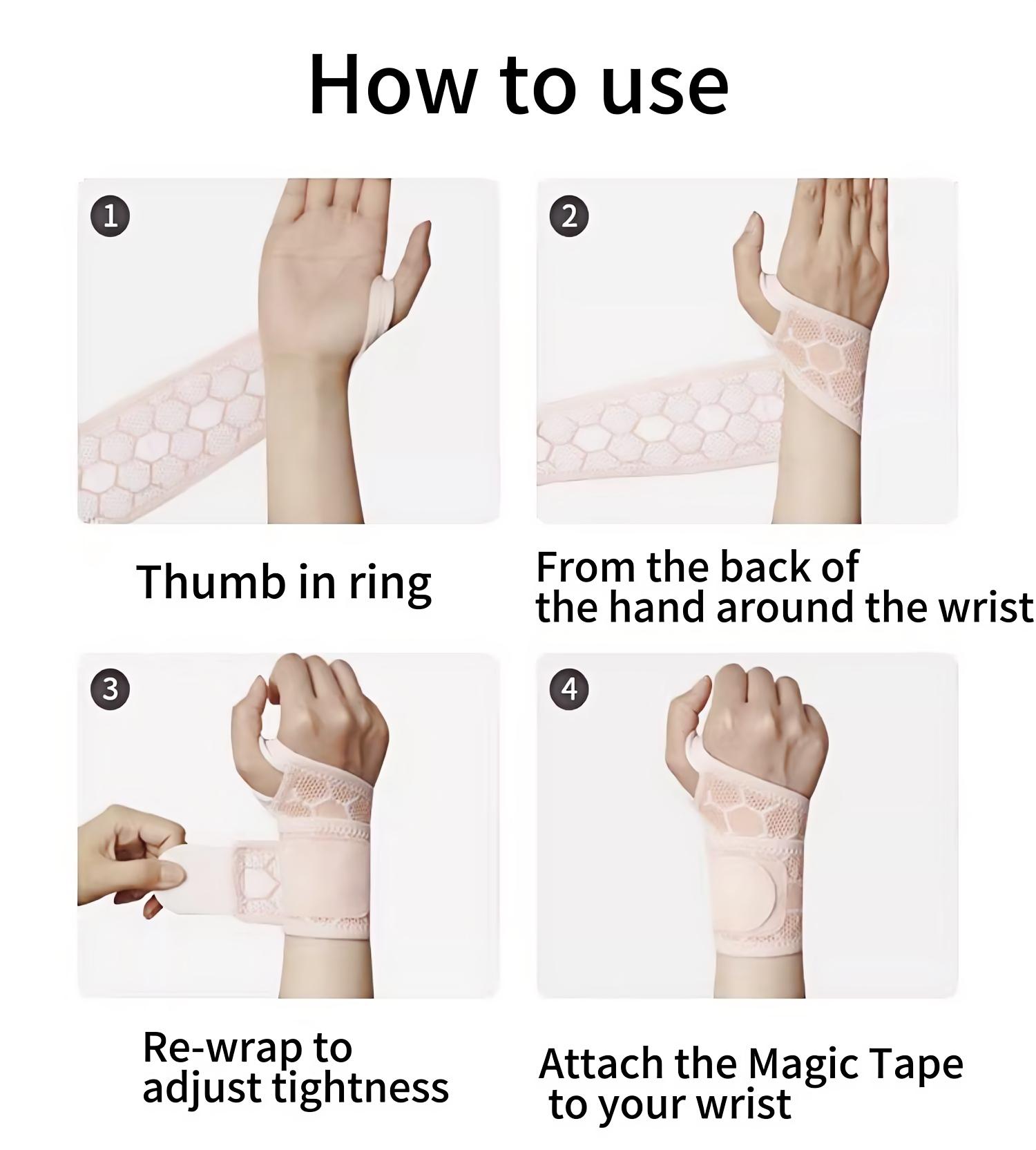 How to use

1

Thumb in ring

2

From the back of the hand around the wrist

3

Re-wrap to adjust tightness

4

Attach the Magic Tape to your wrist