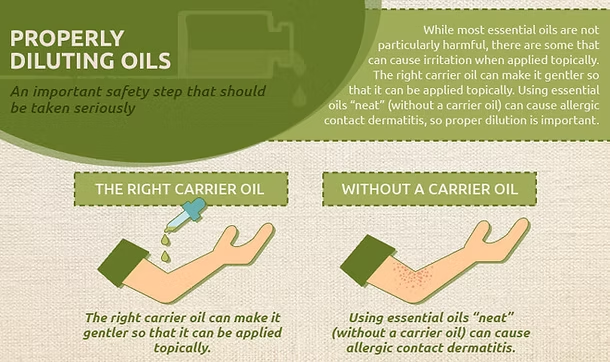 PROPERLY DILUTING OILS

An important safety step that should be taken seriously

While most essential oils are not particularly harmful, there are some that can cause irritation when applied topically. The right carrier oil can make it gentler so that it can be applied topically. Using essential oils "neat" (without a carrier oil) can cause allergic contact dermatitis, so proper dilution is important.

THE RIGHT CARRIER OIL

The right carrier oil can make it gentler so that it can be applied topically.

WITHOUT A CARRIER OIL

Using essential oils "neat" (without a carrier oil) can cause allergic contact dermatitis.