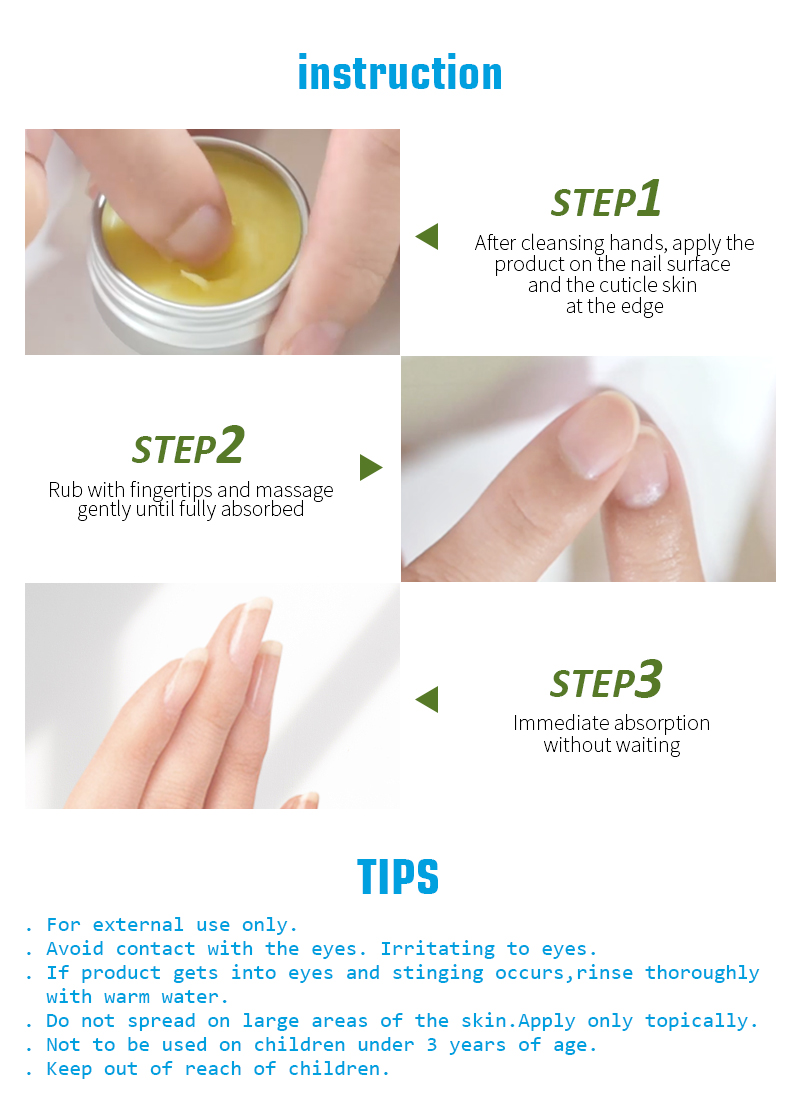 instruction

STEP1
After cleansing hands, apply the product on the nail surface and the cuticle skin at the edge

STEP2
Rub with fingertips and massage gently until fully absorbed

STEP3
Immediate absorption without waiting

TIPS

. For external use only.
. Avoid contact with the eyes. Irritating to eyes.
. If product gets into eyes and stinging occurs,rinse thoroughly with warm water.
. Do not spread on large areas of the skin.Apply only topically.
. Not to be used on children under 3 years of age.
. Keep out of reach of children.