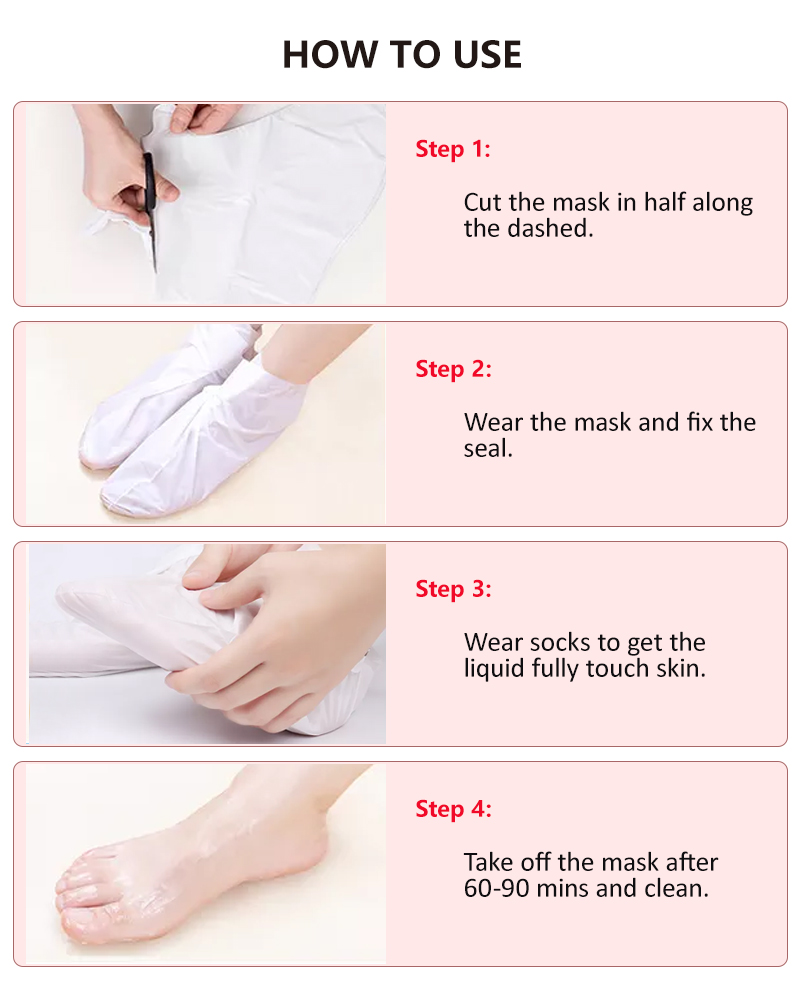 HOW TO USE

Step 1:

Cut the mask in half along the dashed.

Step 2:

Wear the mask and fix the seal.

Step 3:

Wear socks to get the liquid fully touch skin.

Step 4:

Take off the mask after 60-90 mins and clean.