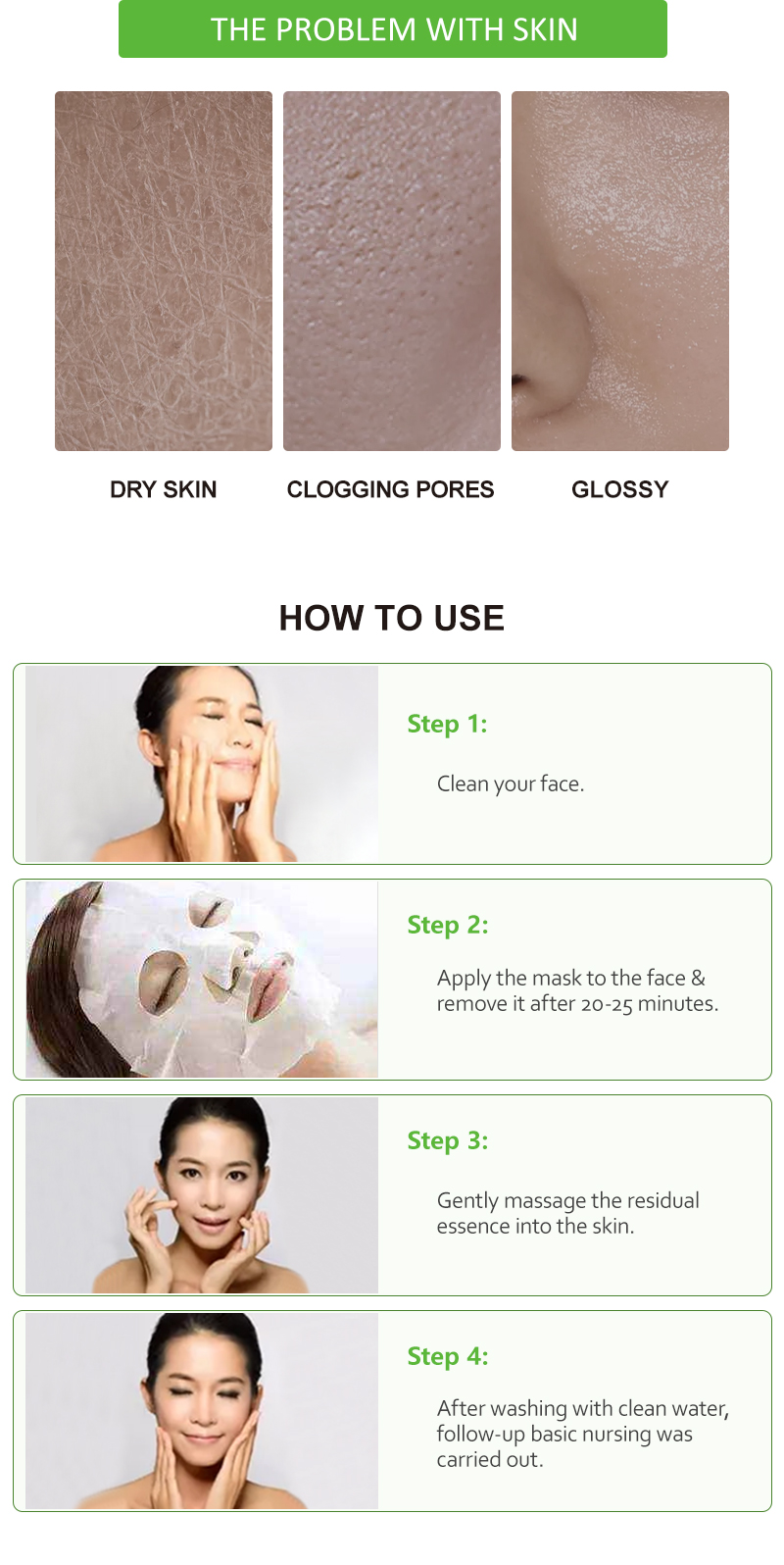 THE PROBLEM WITH SKIN

DRY SKIN

CLOGGING PORES

GLOSSY

HOW TO USE

Step 1:

Clean your face.

Step 2:

Apply the mask to the face & remove it after 20-25 minutes.

Step 3:

Gently massage the residual essence into the skin.

Step 4:

After washing with clean water, follow-up basic nursing was carried out.