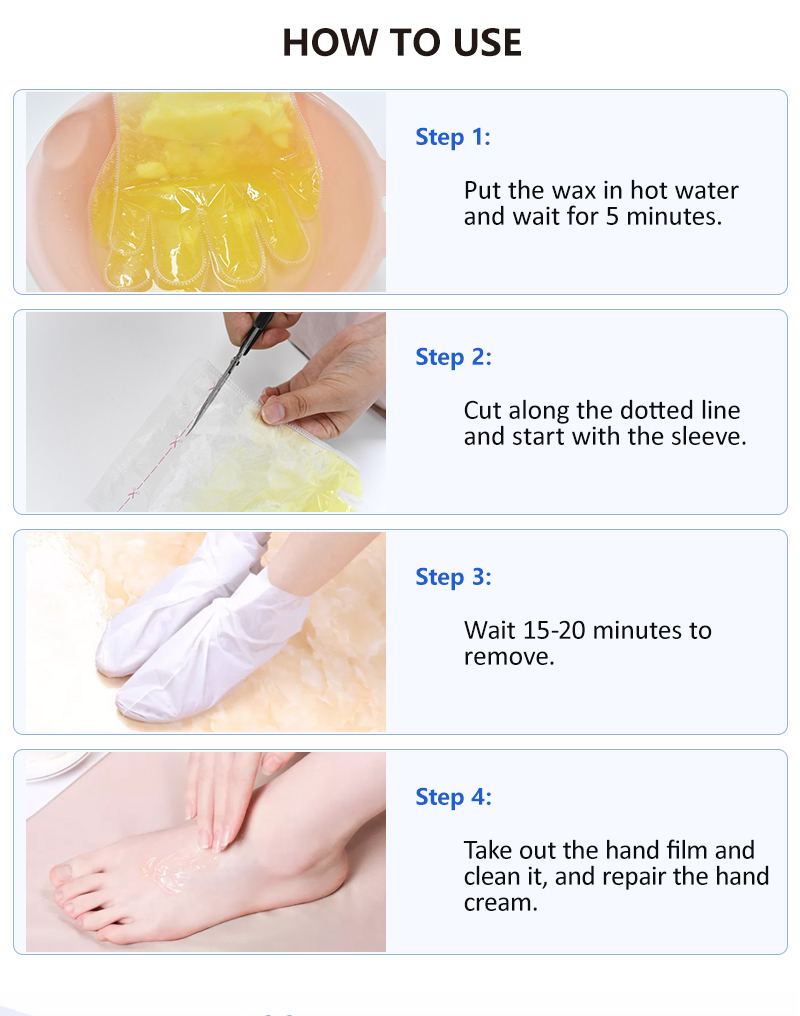 HOW TO USE

Step 1:

Put the wax in hot water and wait for 5 minutes.

Step 2:

Cut along the dotted line and start with the sleeve.

Step 3:

Wait 15-20 minutes to remove.

Step 4:

Take out the hand film and clean it, and repair the hand cream.