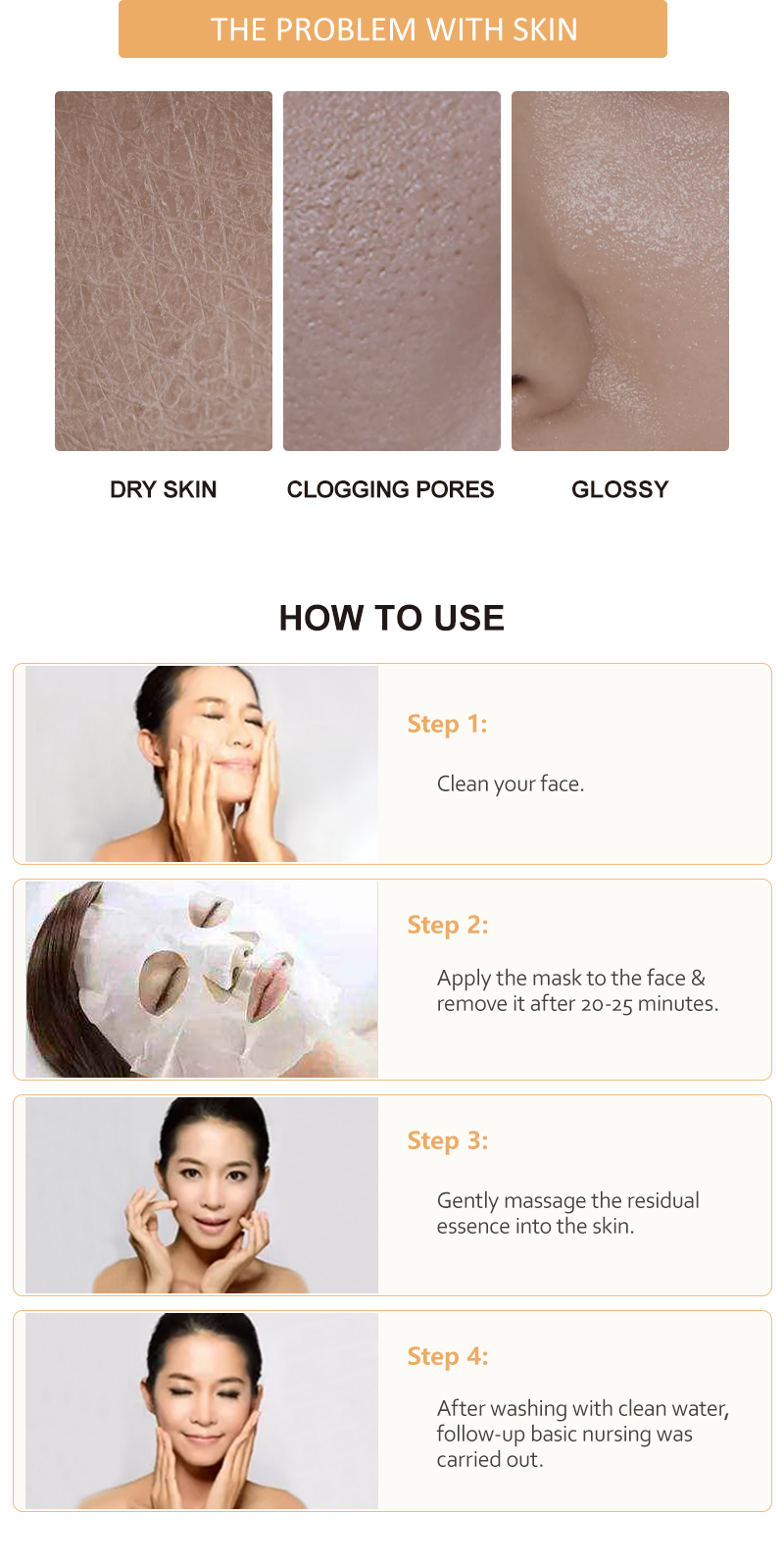 THE PROBLEM WITH SKIN

DRY SKIN

CLOGGING PORES

GLOSSY

HOW TO USE

Step 1:

Clean your face.

Step 2:

Apply the mask to the face & remove it after 20-25 minutes.

Step 3:

Gently massage the residual essence into the skin.

Step 4:

After washing with clean water, follow-up basic nursing was carried out.