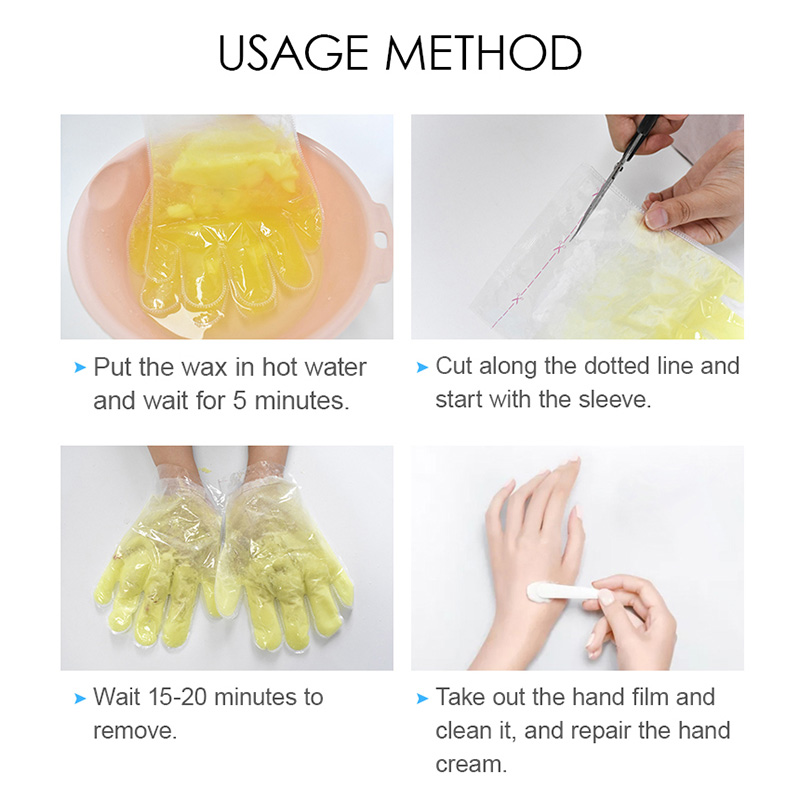 USAGE METHOD

➤ Put the wax in hot water and wait for 5 minutes.

➤ Cut along the dotted line and start with the sleeve.

➤ Wait 15-20 minutes to remove.

➤ Take out the hand film and clean it, and repair the hand cream.