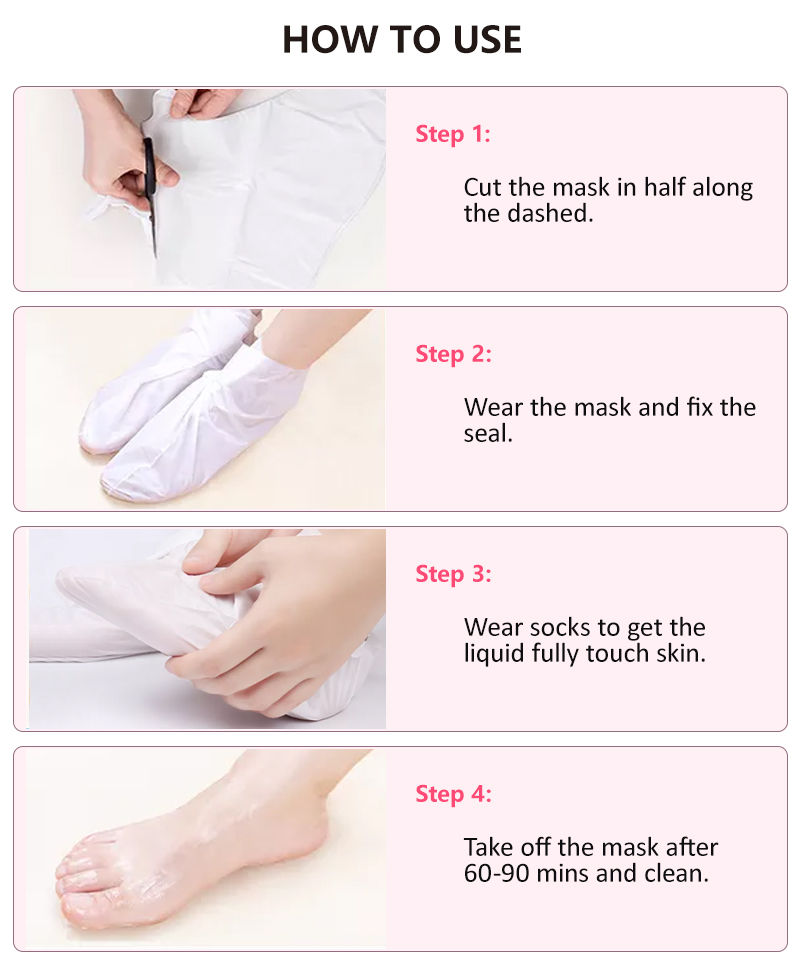 HOW TO USE

Step 1:

Cut the mask in half along the dashed.

Step 2:

Wear the mask and fix the seal.

Step 3:

Wear socks to get the liquid fully touch skin.

Step 4:

Take off the mask after 60-90 mins and clean.