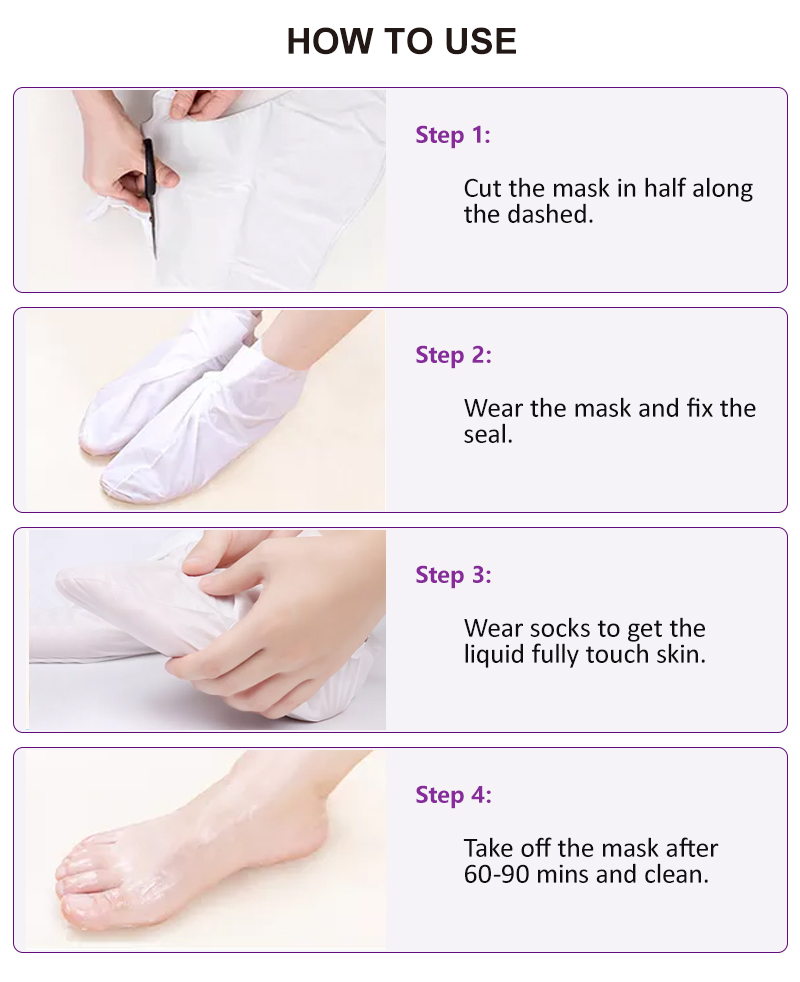 HOW TO USE

Step 1:

Cut the mask in half along the dashed.

Step 2:

Wear the mask and fix the seal.

Step 3:

Wear socks to get the liquid fully touch skin.

Step 4:

Take off the mask after 60-90 mins and clean.