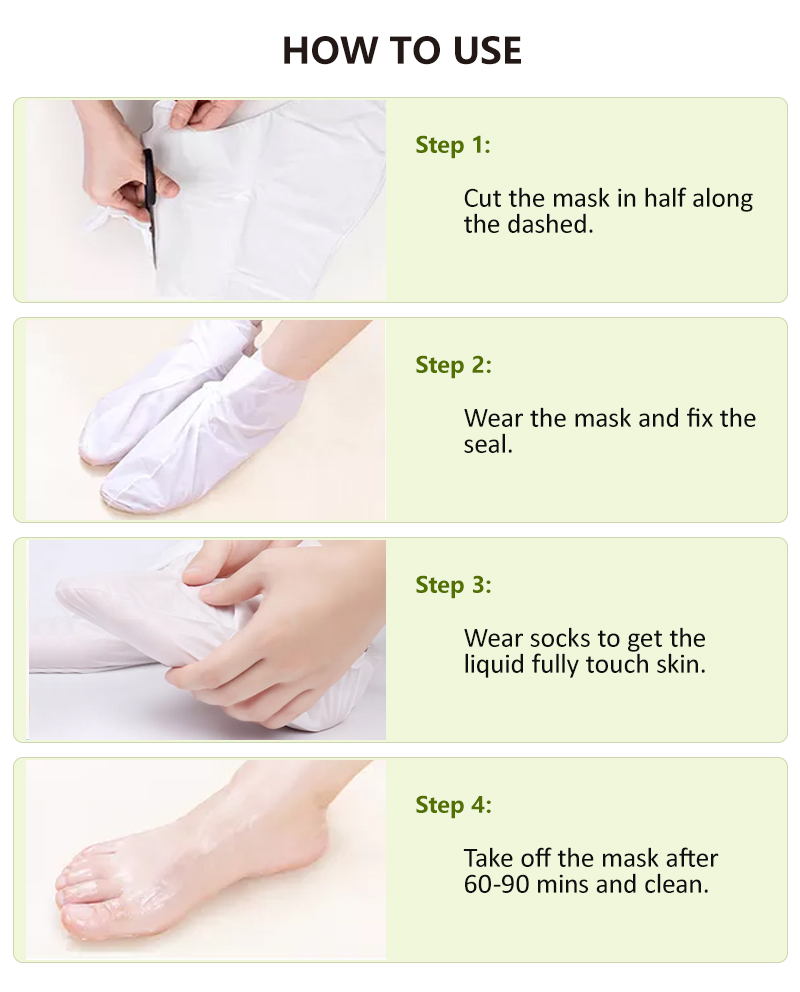 HOW TO USE

Step 1:

Cut the mask in half along the dashed.

Step 2:

Wear the mask and fix the seal.

Step 3:

Wear socks to get the liquid fully touch skin.

Step 4:

Take off the mask after 60-90 mins and clean.