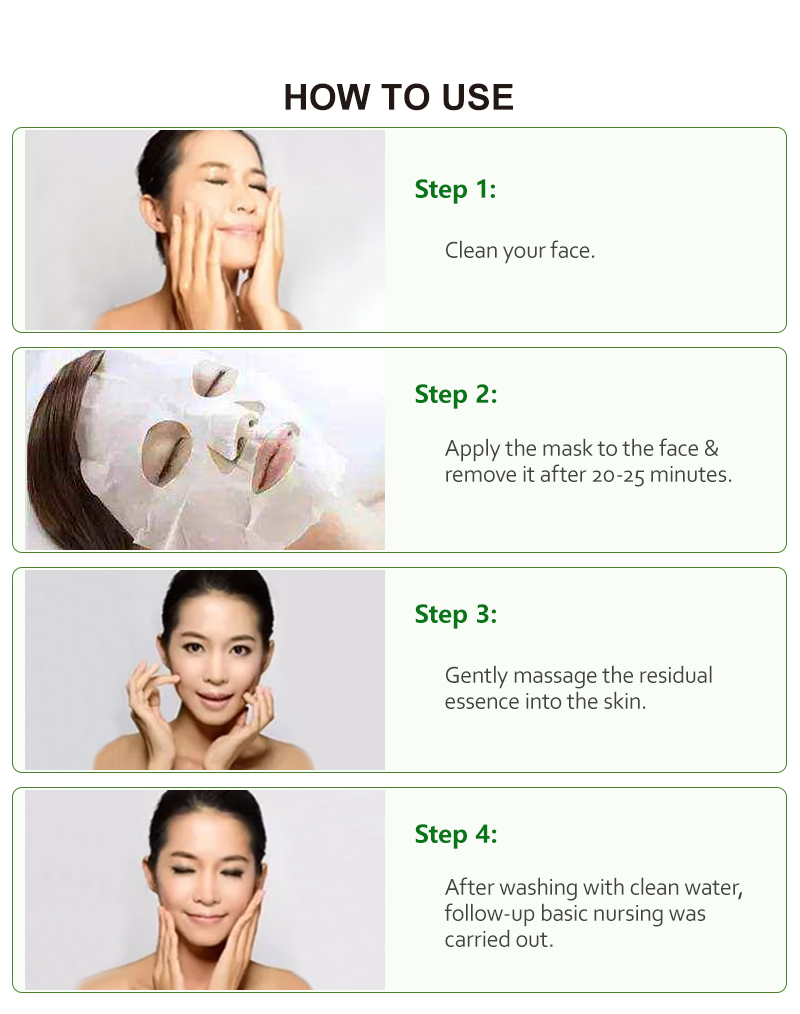 HOW TO USE

Step 1:

Clean your face.

Step 2:

Apply the mask to the face & remove it after 20-25 minutes.

Step 3:

Gently massage the residual essence into the skin.

Step 4:

After washing with clean water, follow-up basic nursing was carried out.