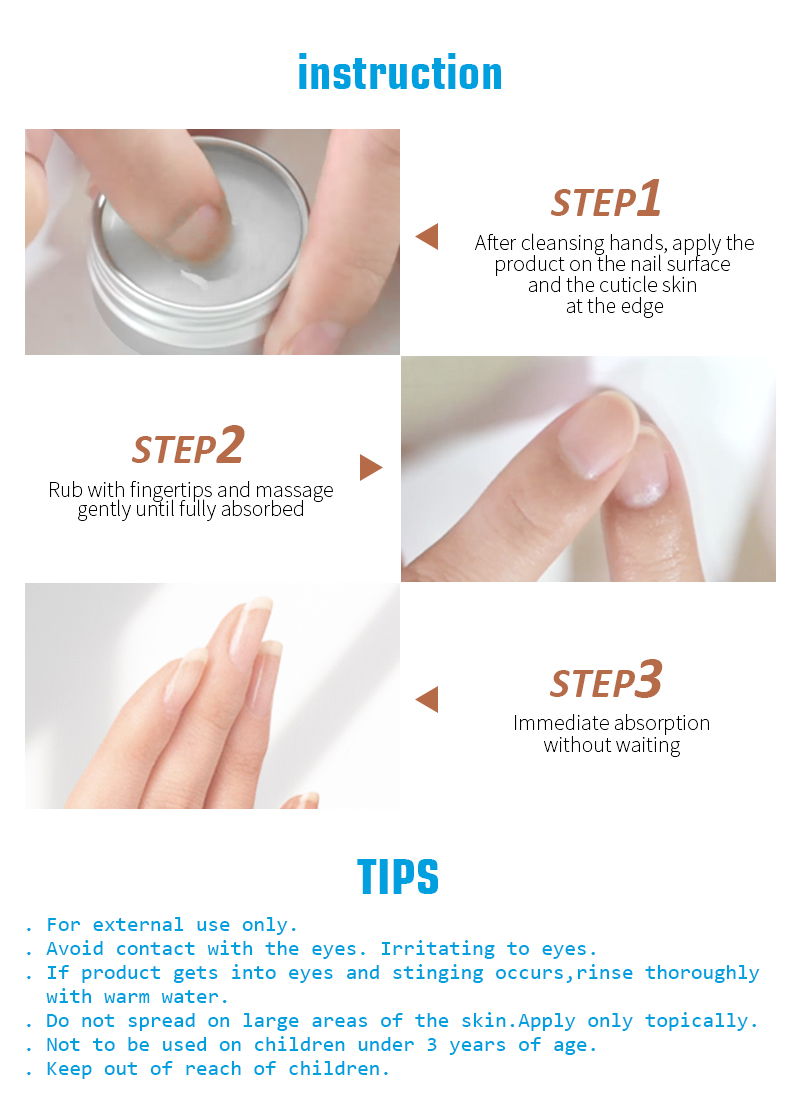 instruction

STEP1
After cleansing hands, apply the product on the nail surface and the cuticle skin at the edge

STEP2
Rub with fingertips and massage gently until fully absorbed

STEP3
Immediate absorption without waiting

TIPS

. For external use only.
. Avoid contact with the eyes. Irritating to eyes.
. If product gets into eyes and stinging occurs,rinse thoroughly with warm water.
. Do not spread on large areas of the skin.Apply only topically.
. Not to be used on children under 3 years of age.
. Keep out of reach of children.