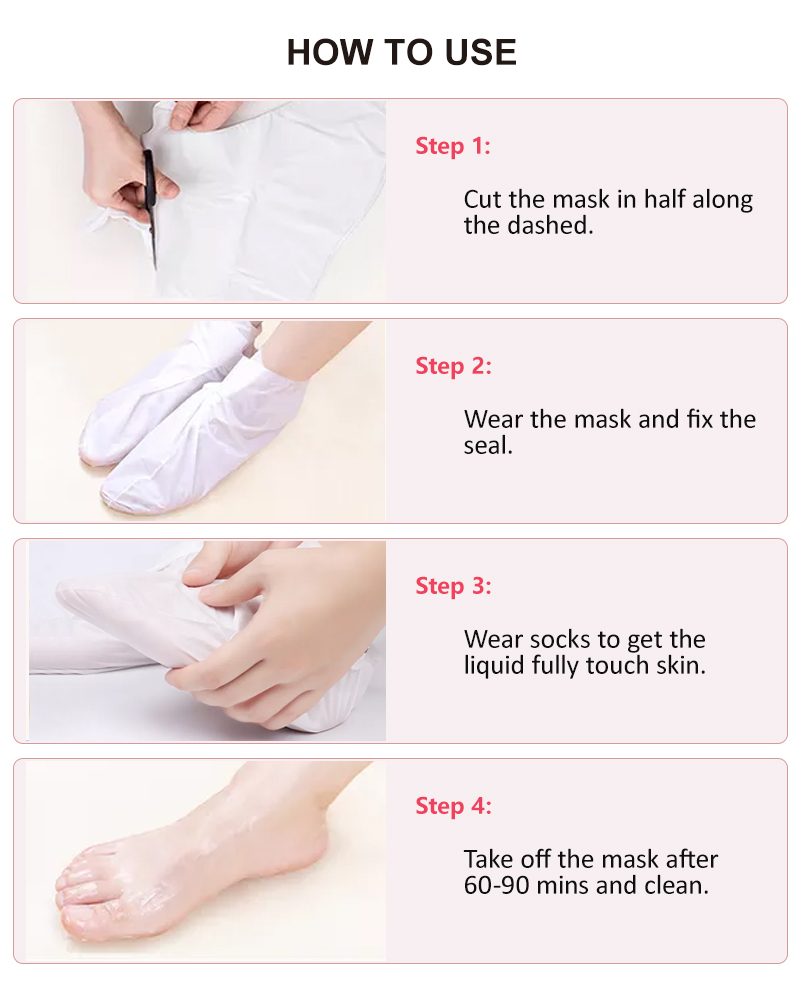 HOW TO USE

Step 1:

Cut the mask in half along the dashed.

Step 2:

Wear the mask and fix the seal.

Step 3:

Wear socks to get the liquid fully touch skin.

Step 4:

Take off the mask after 60-90 mins and clean.