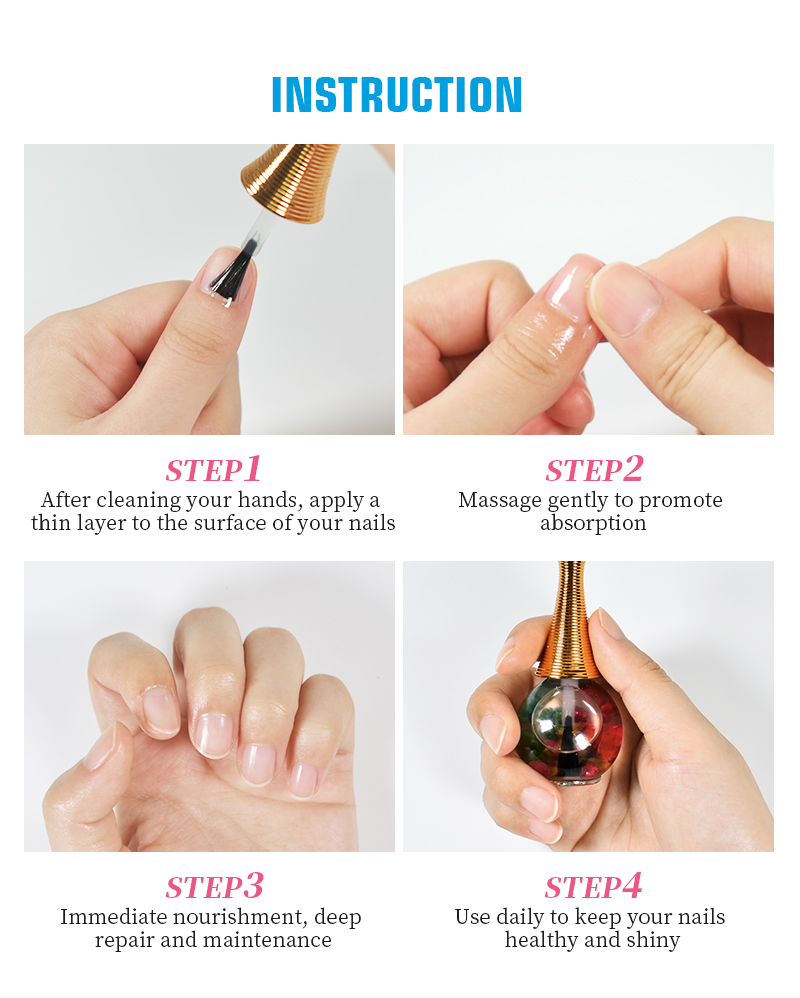 INSTRUCTION

STEP1
After cleaning your hands, apply a thin layer to the surface of your nails

STEP2
Massage gently to promote absorption

STEP3
Immediate nourishment, deep repair and maintenance

STEP4
Use daily to keep your nails healthy and shiny