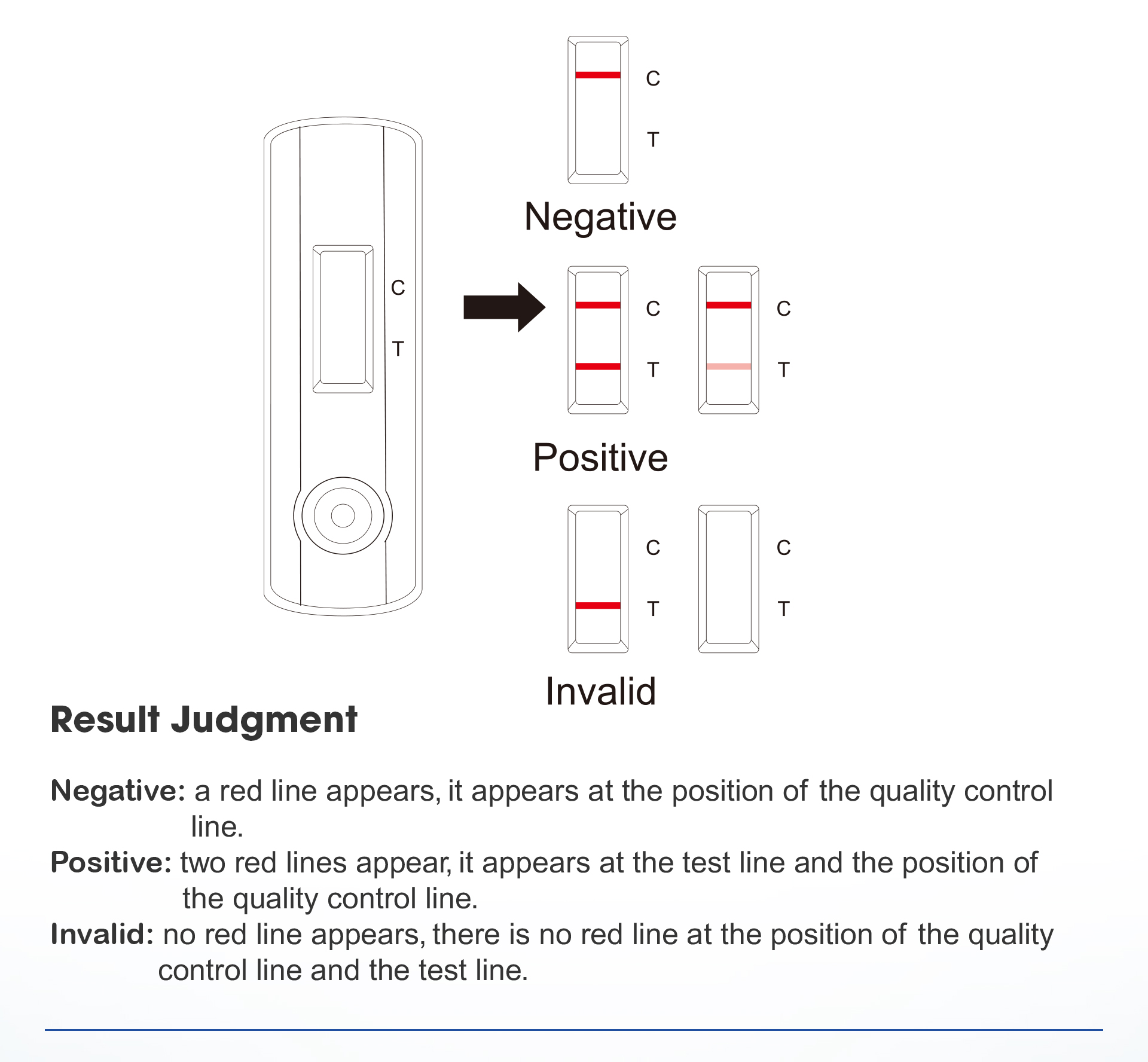 C
T

C
T

Negative

C
T

C
T

Positive

C
T

C
T

Invalid

Result Judgment

Negative: a red line appears, it appears at the position of the quality control line.
Positive: two red lines appear, it appears at the test line and the position of the quality control line.
Invalid: no red line appears, there is no red line at the position of the quality control line and the test line.