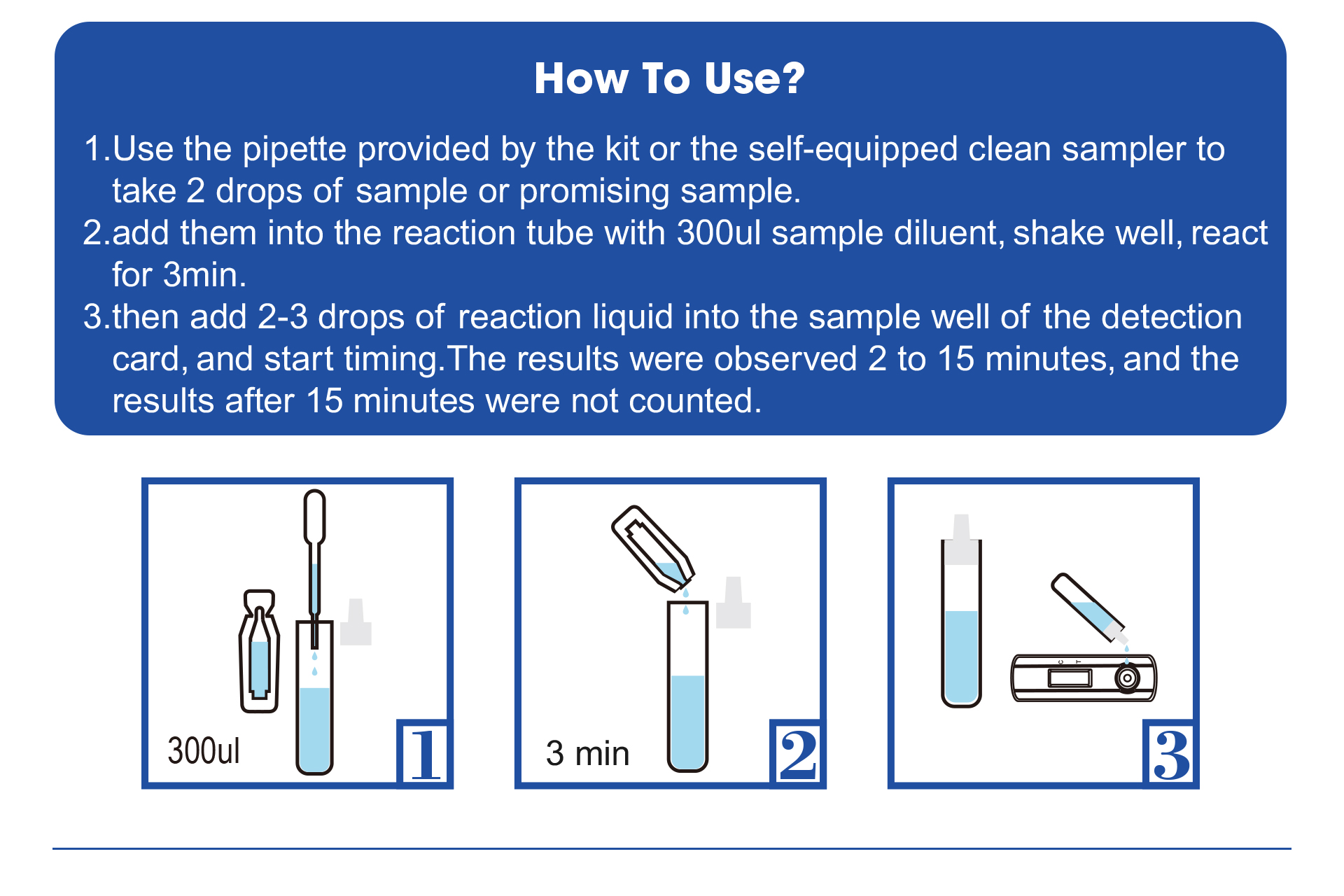 How To Use?

1.Use the pipette provided by the kit or the self-equipped clean sampler to take 2 drops of sample or promising sample.
2.add them into the reaction tube with 300ul sample diluent, shake well, react for 3min.
3.then add 2-3 drops of reaction liquid into the sample well of the detection card, and start timing.The results were observed 2 to 15 minutes, and the results after 15 minutes were not counted.

300ul
1

3 min
2

C T
3