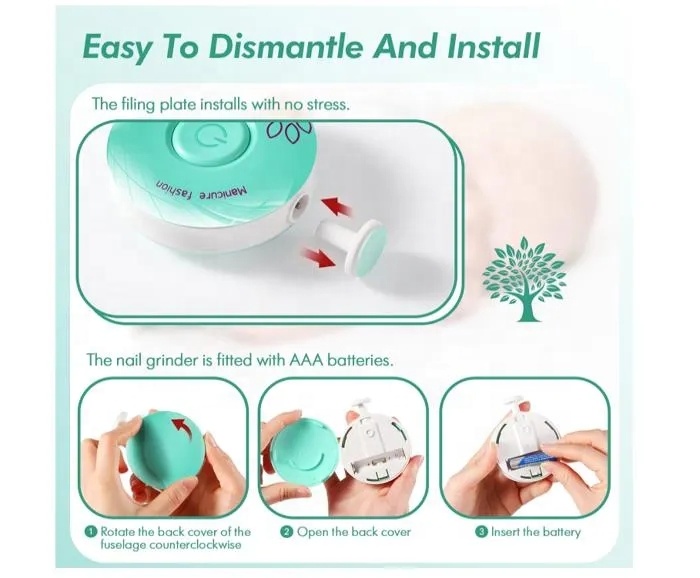 Easy To Dismantle And Install

The filing plate installs with no stress.

Manicure fashion

The nail grinder is fitted with AAA batteries.

1 Rotate the back cover of the fuselage counterclockwise

2 Open the back cover

3 Insert the battery