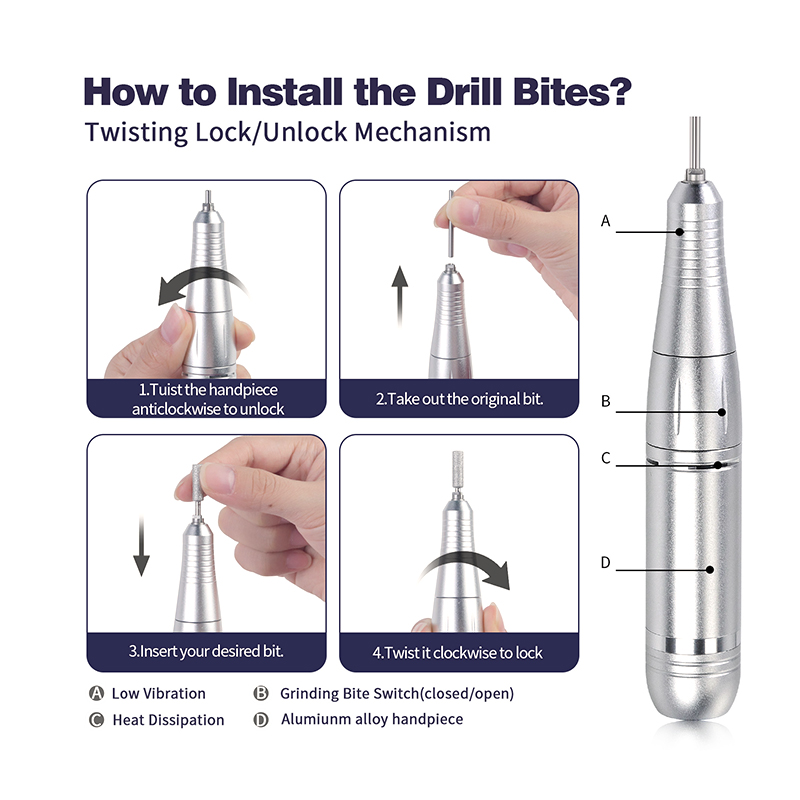 How to Install the Drill Bites?
Twisting Lock/Unlock Mechanism

1.Tuist the handpiece anticlockwise to unlock

2.Take out the original bit.

3.Insert your desired bit.

4.Twist it clockwise to lock

A
B
C
D

A Low Vibration
B Grinding Bite Switch(closed/open)
C Heat Dissipation
D Alumiunm alloy handpiece