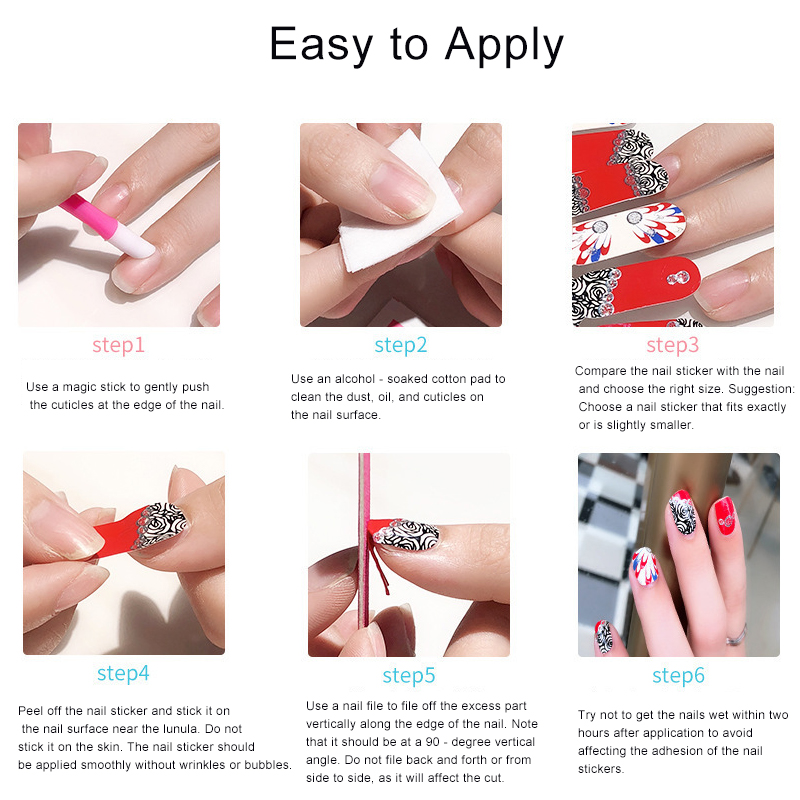 Easy to Apply

step1

Use a magic stick to gently push the cuticles at the edge of the nail.

step2

Use an alcohol - soaked cotton pad to clean the dust, oil, and cuticles on the nail surface.

step3

Compare the nail sticker with the nail and choose the right size. Suggestion: Choose a nail sticker that fits exactly or is slightly smaller.

step4

Peel off the nail sticker and stick it on the nail surface near the lunula. Do not stick it on the skin. The nail sticker should be applied smoothly without wrinkles or bubbles.

step5

Use a nail file to file off the excess part vertically along the edge of the nail. Note that it should be at a 90 - degree vertical angle. Do not file back and forth or from side to side, as it will affect the cut.

step6

Try not to get the nails wet within two hours after application to avoid affecting the adhesion of the nail stickers.