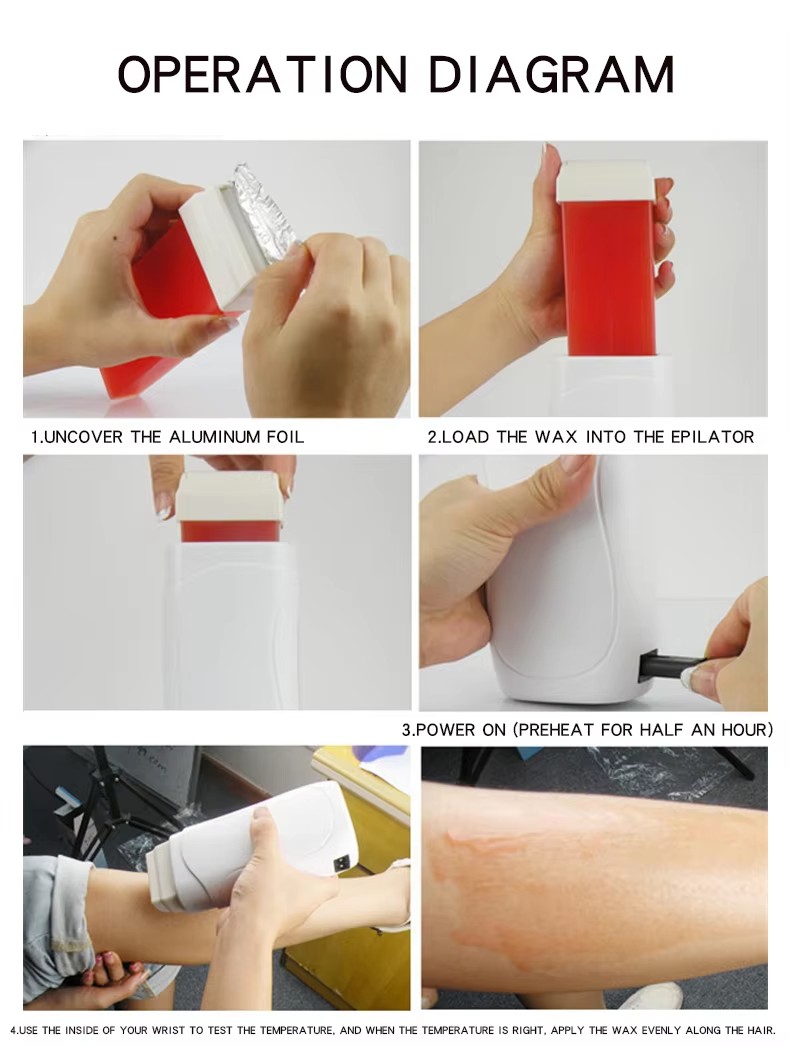 OPERATION DIAGRAM

1.UNCOVER THE ALUMINUM FOIL

2.LOAD THE WAX INTO THE EPILATOR

3.POWER ON (PREHEAT FOR HALF AN HOUR)

4.USE THE INSIDE OF YOUR WRIST TO TEST THE TEMPERATURE, AND WHEN THE TEMPERATURE IS RIGHT, APPLY THE WAX EVENLY ALONG THE HAIR.