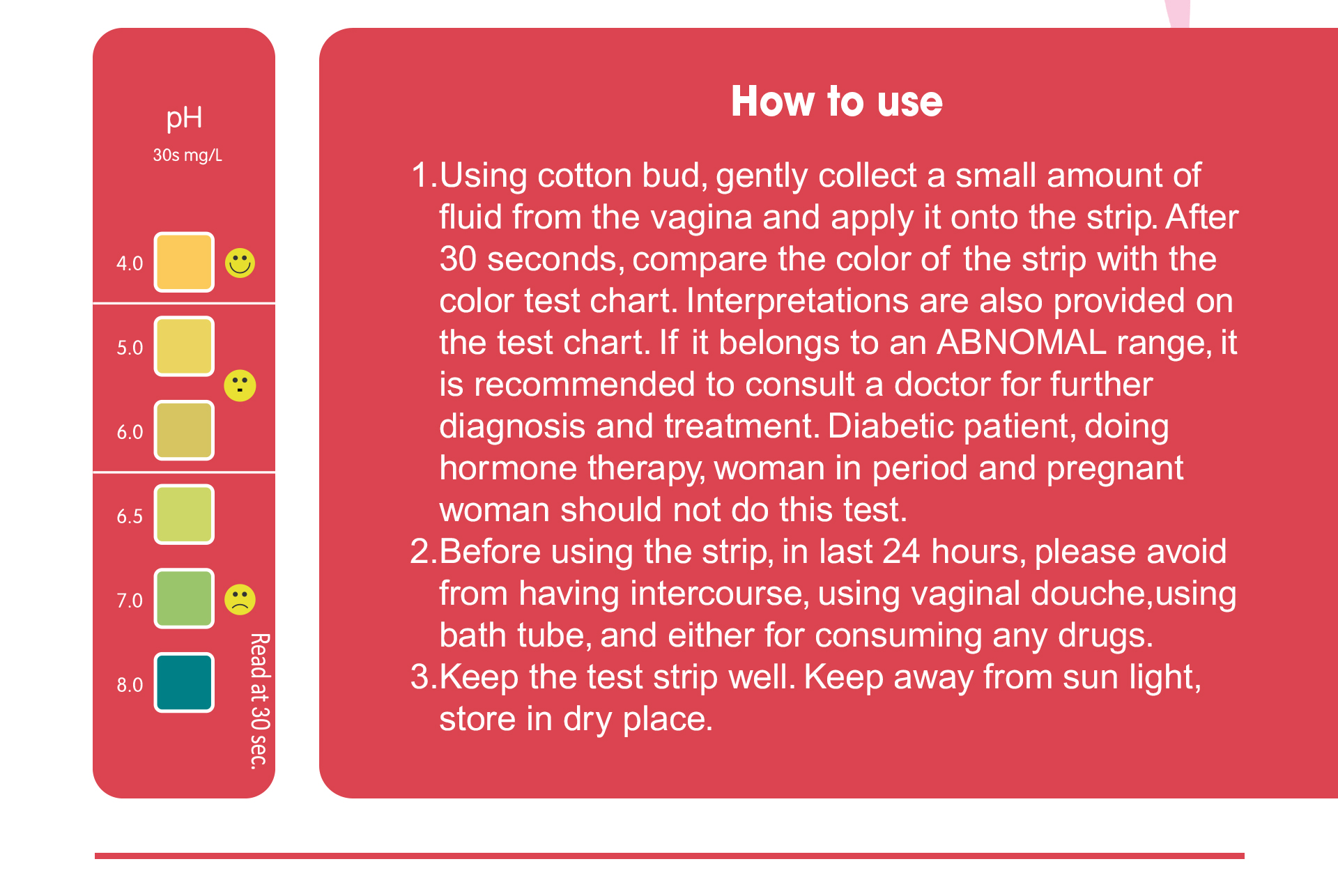 pH
30s mg/L

4.0
5.0
6.0
6.5
7.0
8.0

Read at 30 sec.

How to use

1.Using cotton bud, gently collect a small amount of fluid from the vagina and apply it onto the strip. After 30 seconds, compare the color of the strip with the color test chart. Interpretations are also provided on the test chart. If it belongs to an ABNOMAL range, it is recommended to consult a doctor for further diagnosis and treatment. Diabetic patient, doing hormone therapy, woman in period and pregnant woman should not do this test.
2.Before using the strip, in last 24 hours, please avoid from having intercourse, using vaginal douche,using bath tube, and either for consuming any drugs.
3.Keep the test strip well. Keep away from sun light, store in dry place.