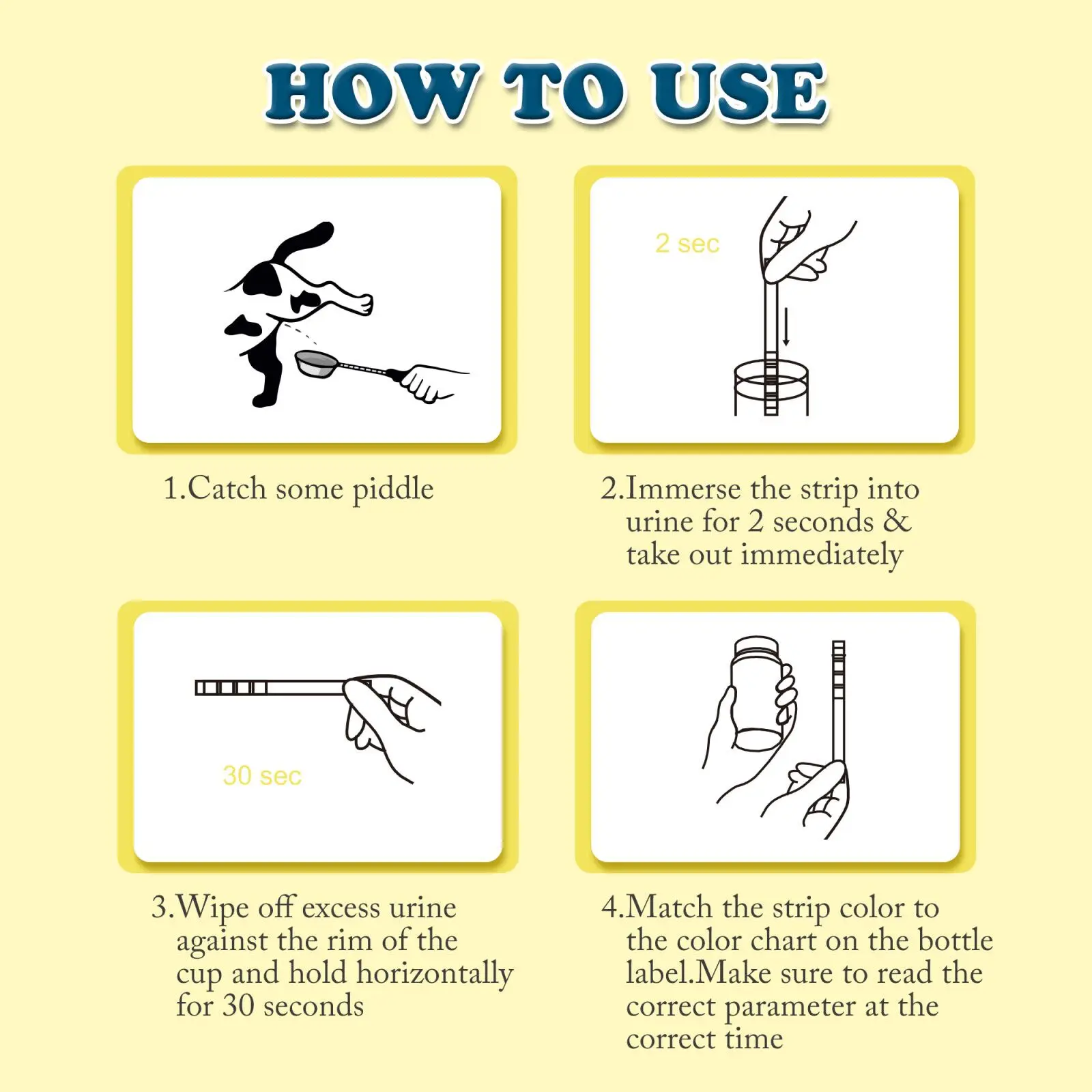 HOW TO USE

1.Catch some piddle

2 sec

2.Immerse the strip into urine for 2 seconds & take out immediately

30 sec

3.Wipe off excess urine against the rim of the cup and hold horizontally for 30 seconds

4.Match the strip color to the color chart on the bottle label.Make sure to read the correct parameter at the correct time