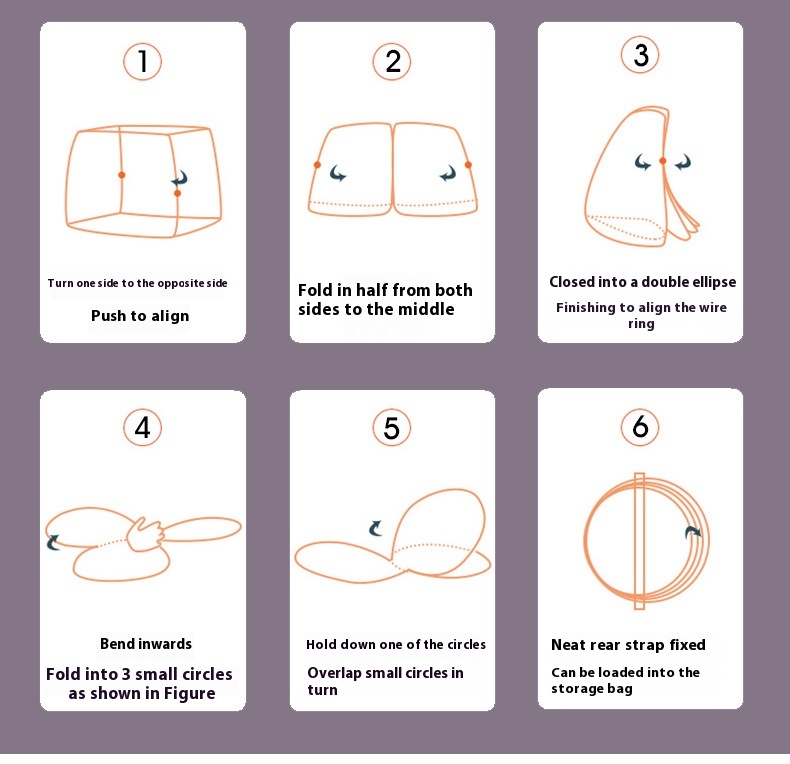 1

Turn one side to the opposite side

Push to align

2

Fold in half from both sides to the middle

3

Closed into a double ellipse

Finishing to align the wire ring

4

Bend inwards

Fold into 3 small circles as shown in Figure

5

Hold down one of the circles

Overlap small circles in turn

6

Neat rear strap fixed

Can be loaded into the storage bag