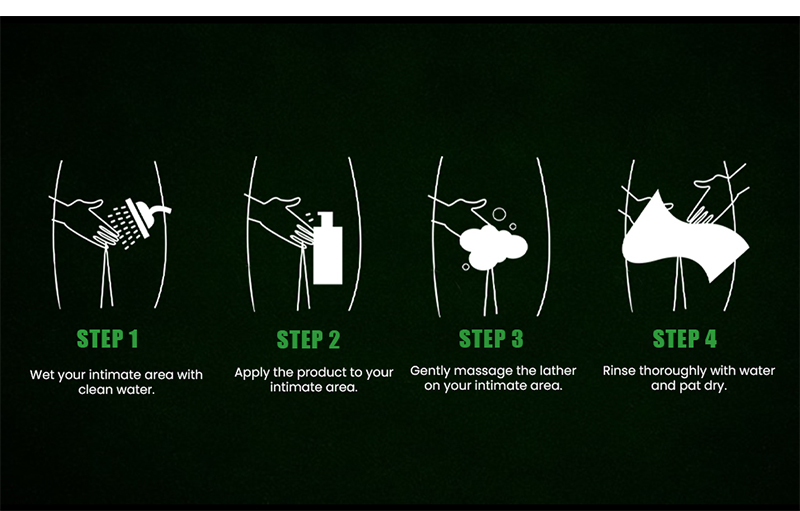 STEP 1

Wet your intimate area with clean water.

STEP 2

Apply the product to your intimate area.

STEP 3

Gently massage the lather on your intimate area.

STEP 4

Rinse thoroughly with water and pat dry.