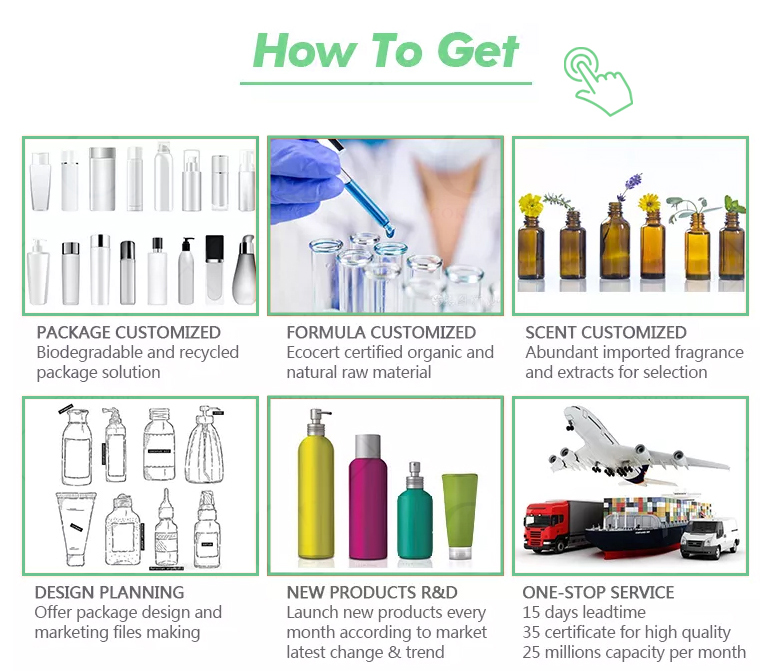 How To Get

PACKAGE CUSTOMIZED
Biodegradable and recycled package solution

FORMULA CUSTOMIZED
Ecocert certified organic and natural raw material

SCENT CUSTOMIZED
Abundant imported fragrance and extracts for selection

DESIGN PLANNING
Offer package design and marketing files making

NEW PRODUCTS R&D
Launch new products every month according to market latest change & trend

ONE-STOP SERVICE
15 days leadtime
35 certificate for high quality
25 millions capacity per month