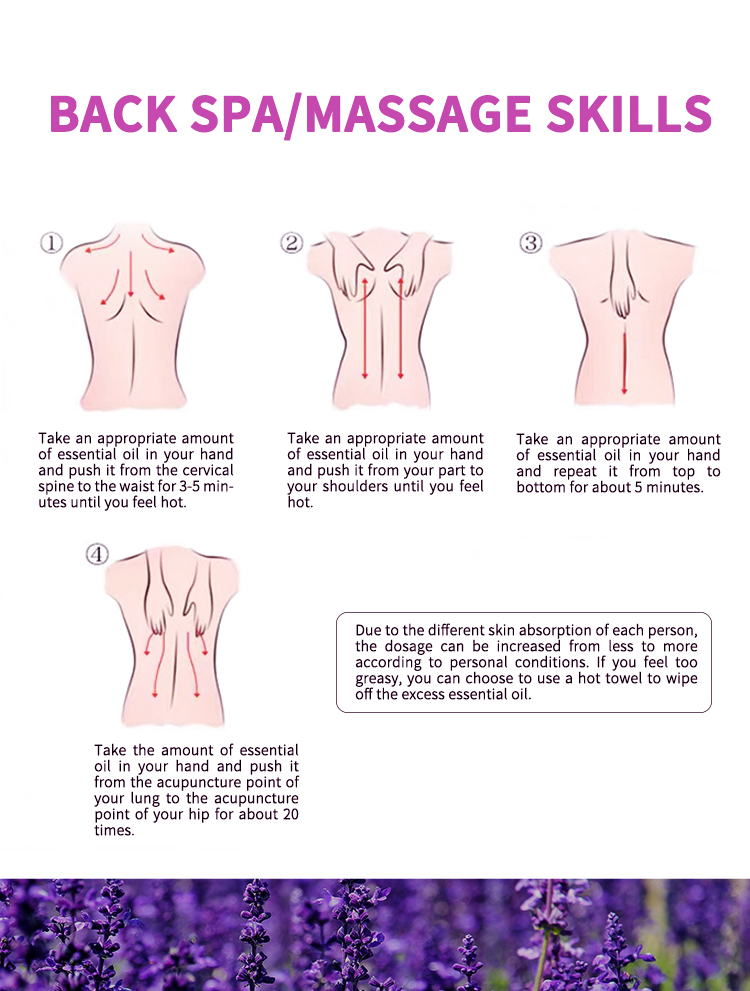 BACK SPA/MASSAGE SKILLS

①

Take an appropriate amount of essential oil in your hand and push it from the cervical spine to the waist for 3-5 minutes until you feel hot.

②

Take an appropriate amount of essential oil in your hand and push it from your part to your shoulders until you feel hot.

③

Take an appropriate amount of essential oil in your hand and repeat it from top to bottom for about 5 minutes.

④

Take the amount of essential oil in your hand and push it from the acupuncture point of your lung to the acupuncture point of your hip for about 20 times.

Due to the different skin absorption of each person, the dosage can be increased from less to more according to personal conditions. If you feel too greasy, you can choose to use a hot towel to wipe off the excess essential oil.