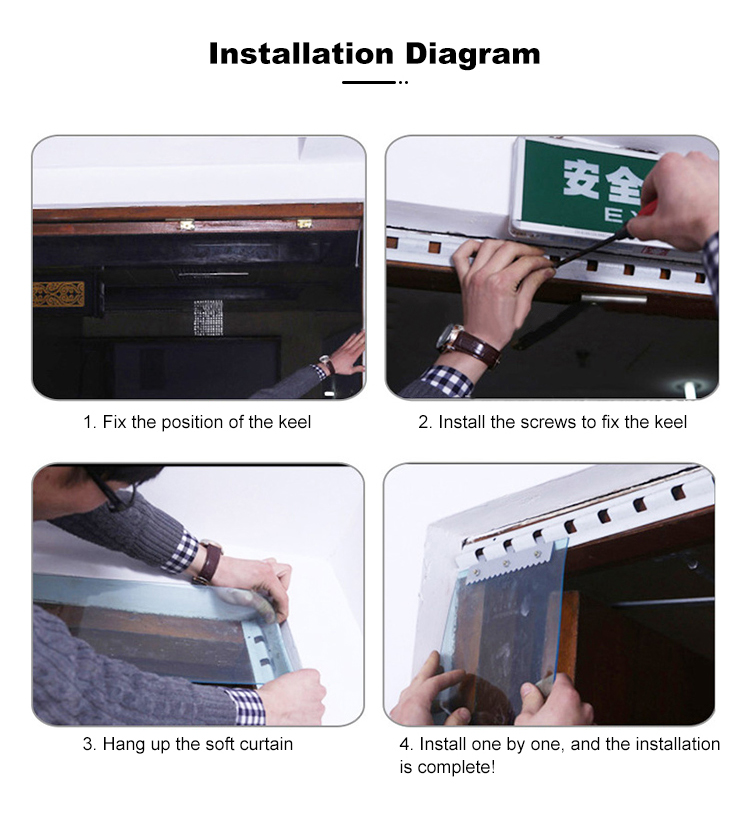 Installation Diagram

安全
E

1. Fix the position of the keel

2. Install the screws to fix the keel

3. Hang up the soft curtain

4. Install one by one, and the installation is complete!