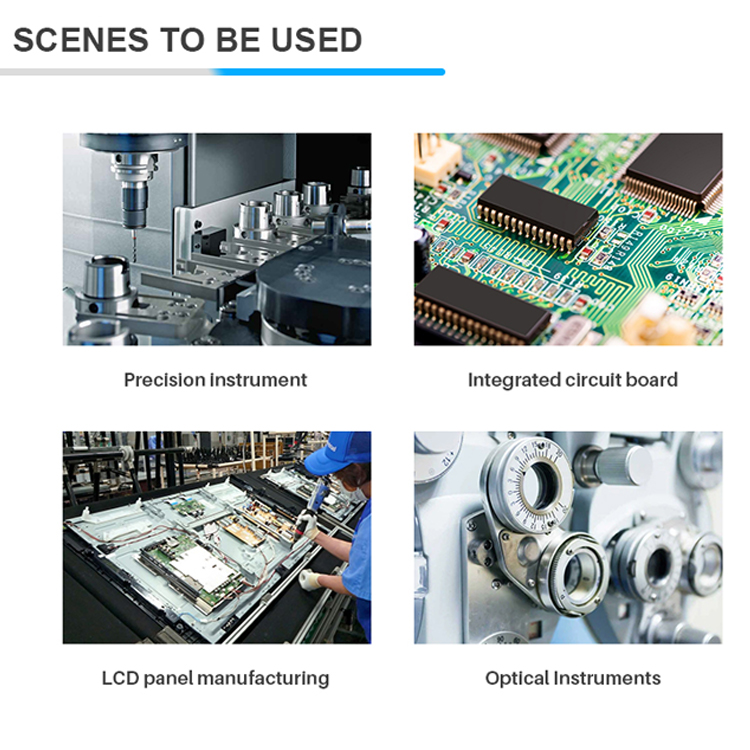 SCENES TO BE USED

Precision instrument

Integrated circuit board

LCD panel manufacturing

Optical Instruments