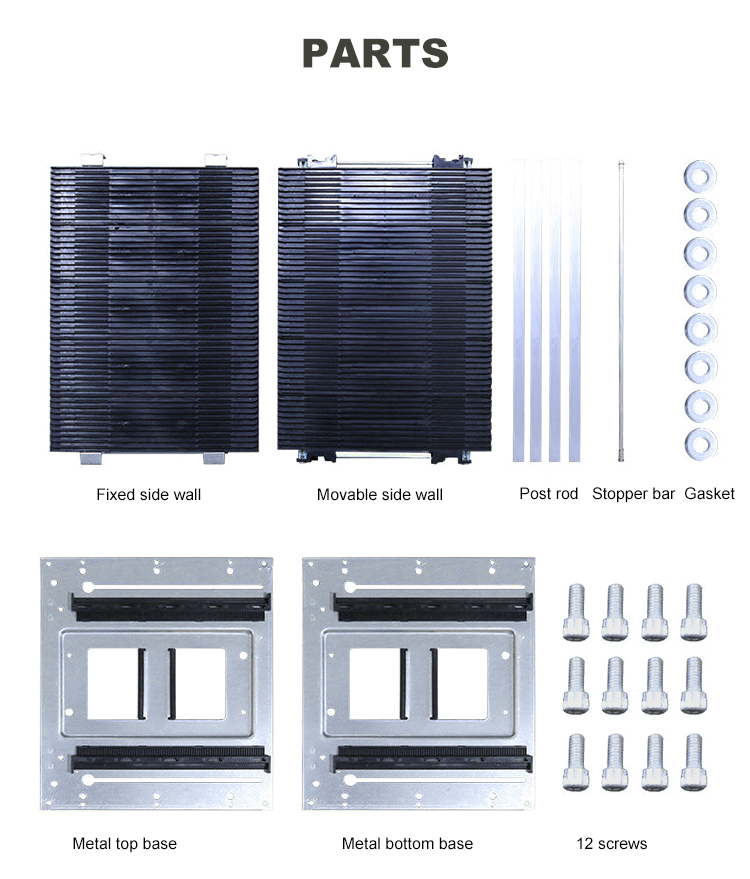 PARTS

Fixed side wall

Movable side wall

Post rod

Stopper bar

Gasket

Metal top base

Metal bottom base

12 screws