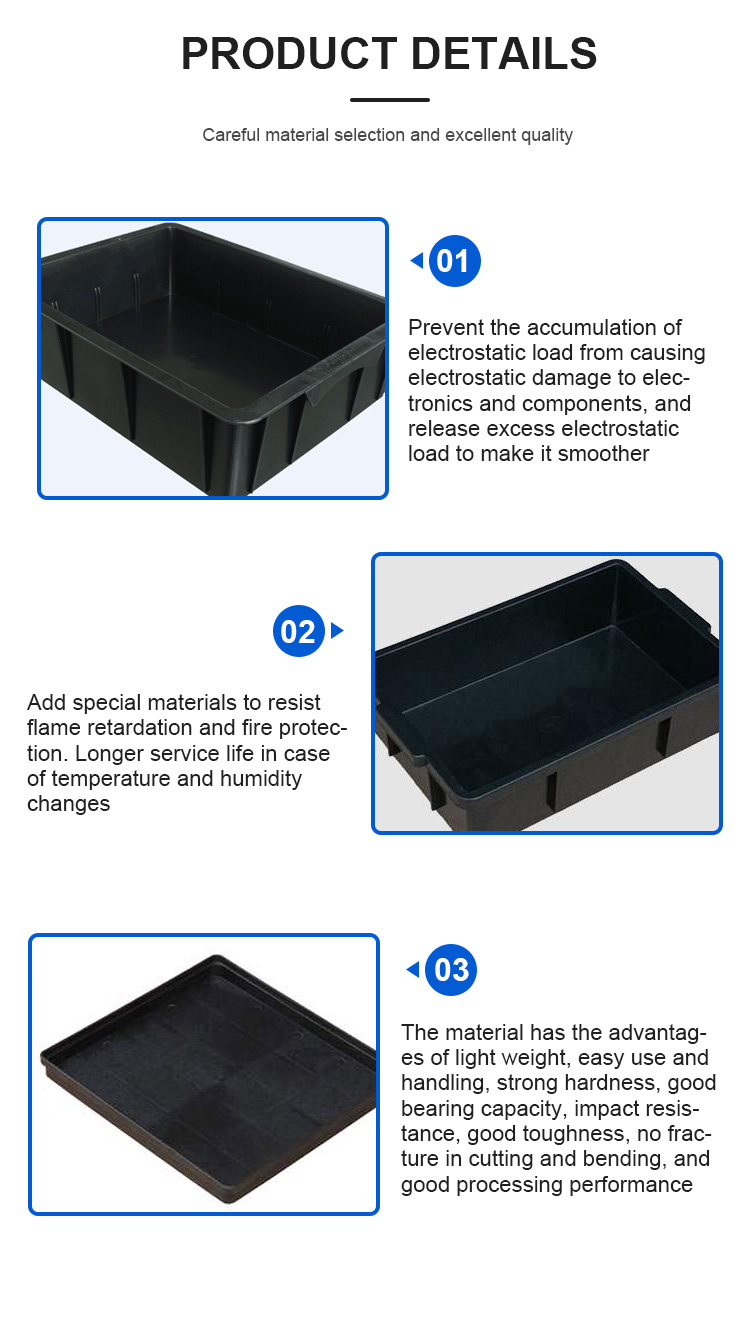 PRODUCT DETAILS

Careful material selection and excellent quality

01

Prevent the accumulation of electrostatic load from causing electrostatic damage to electronics and components, and release excess electrostatic load to make it smoother

02

Add special materials to resist flame retardation and fire protection. Longer service life in case of temperature and humidity changes

03

The material has the advantages of light weight, easy use and handling, strong hardness, good bearing capacity, impact resistance, good toughness, no fracture in cutting and bending, and good processing performance