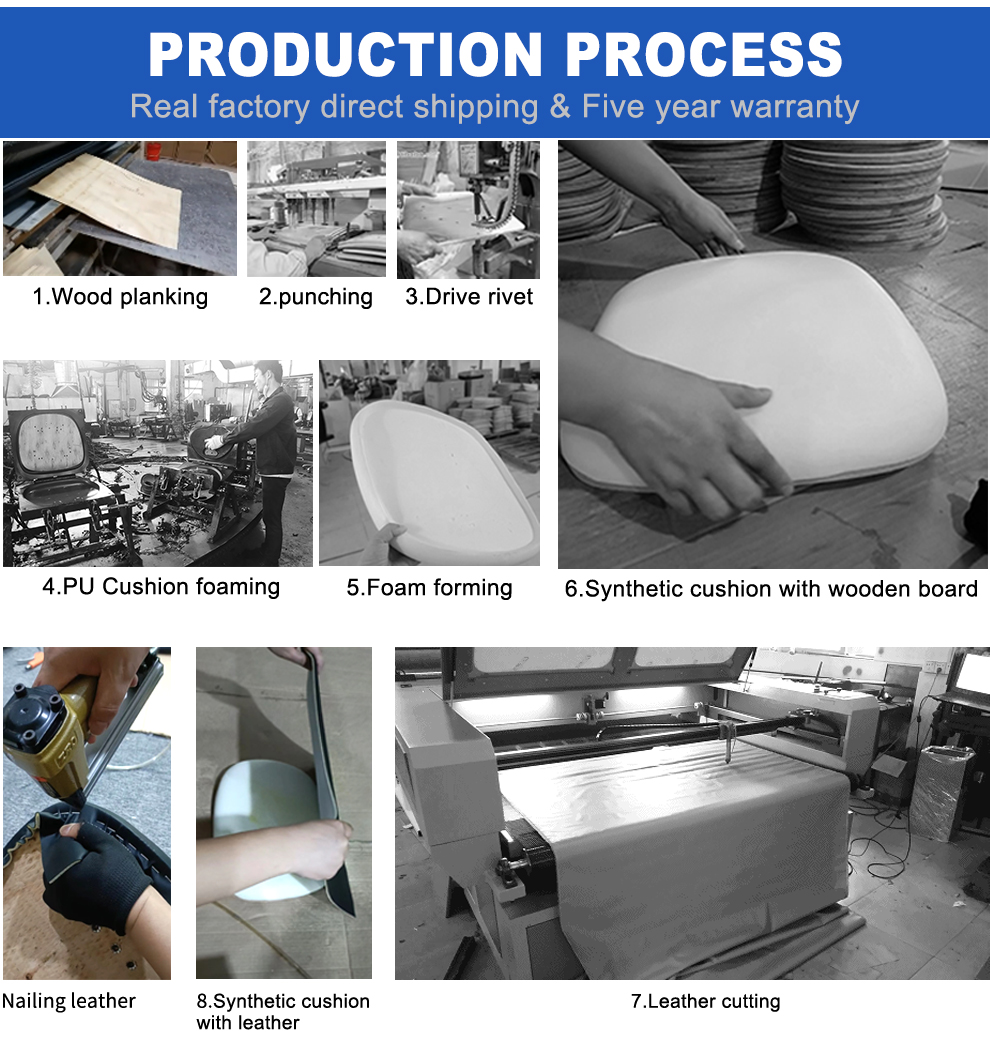 PRODUCTION PROCESS
Real factory direct shipping & Five year warranty

1.Wood planking

2.punching

3.Drive rivet

4.PU Cushion foaming

5.Foam forming

6.Synthetic cushion with wooden board

Nailing leather

8.Synthetic cushion with leather

7.Leather cutting