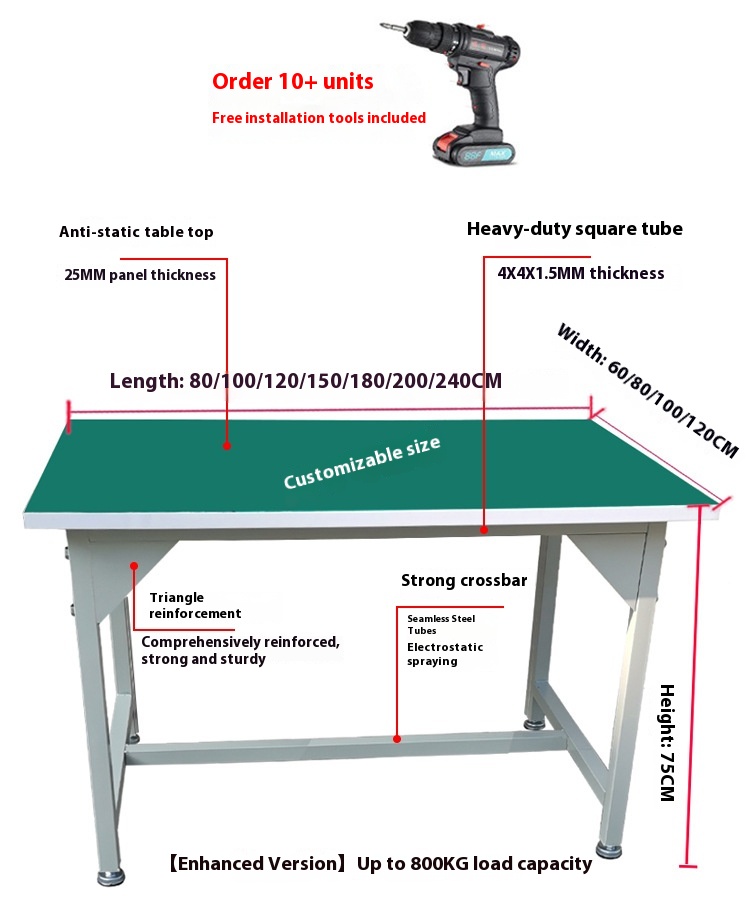 Order 10+ units
Free installation tools included

BSF MAX

Anti-static table top
25MM panel thickness

Heavy-duty square tube
4X4X1.5MM thickness

Length: 80/100/120/150/180/200/240CM

Width: 60/80/100/120CM

Customizable size

Triangle reinforcement

Comprehensively reinforced, strong and sturdy

Strong crossbar

Seamless Steel Tubes

Electrostatic spraying

Height: 75CM

【Enhanced Version】 Up to 800KG load capacity