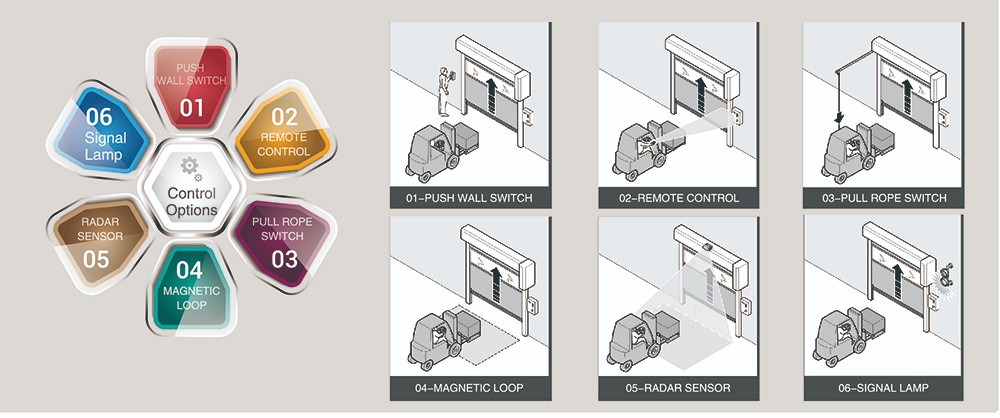 Control Options

PUSH WALL SWITCH 01

02 REMOTE CONTROL

PULL ROPE SWITCH 03

04 MAGNETIC LOOP

RADAR SENSOR 05

06 Signal Lamp

01–PUSH WALL SWITCH

02–REMOTE CONTROL

03–PULL ROPE SWITCH

04–MAGNETIC LOOP

05–RADAR SENSOR

06–SIGNAL LAMP