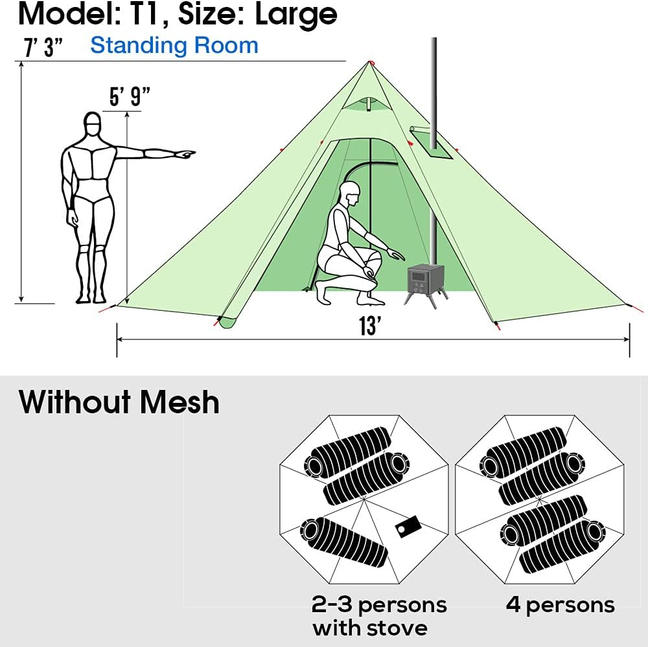 Model: T1, Size: Large

7' 3"

Standing Room

5' 9"

13'

Without Mesh

2-3 persons with stove

4 persons