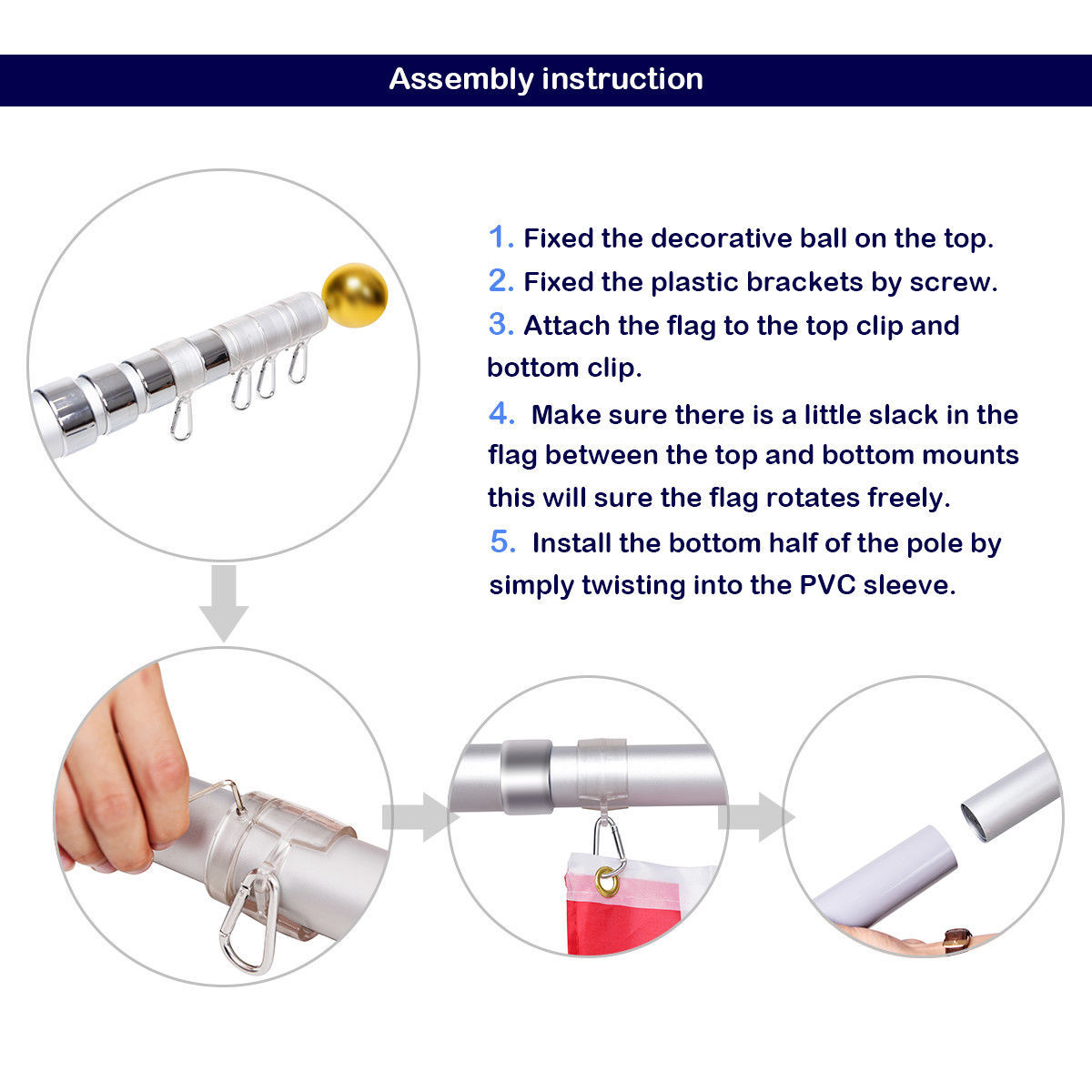 Assembly instruction

1. Fixed the decorative ball on the top.
2. Fixed the plastic brackets by screw.
3. Attach the flag to the top clip and bottom clip.
4. Make sure there is a little slack in the flag between the top and bottom mounts this will sure the flag rotates freely.
5. Install the bottom half of the pole by simply twisting into the PVC sleeve.